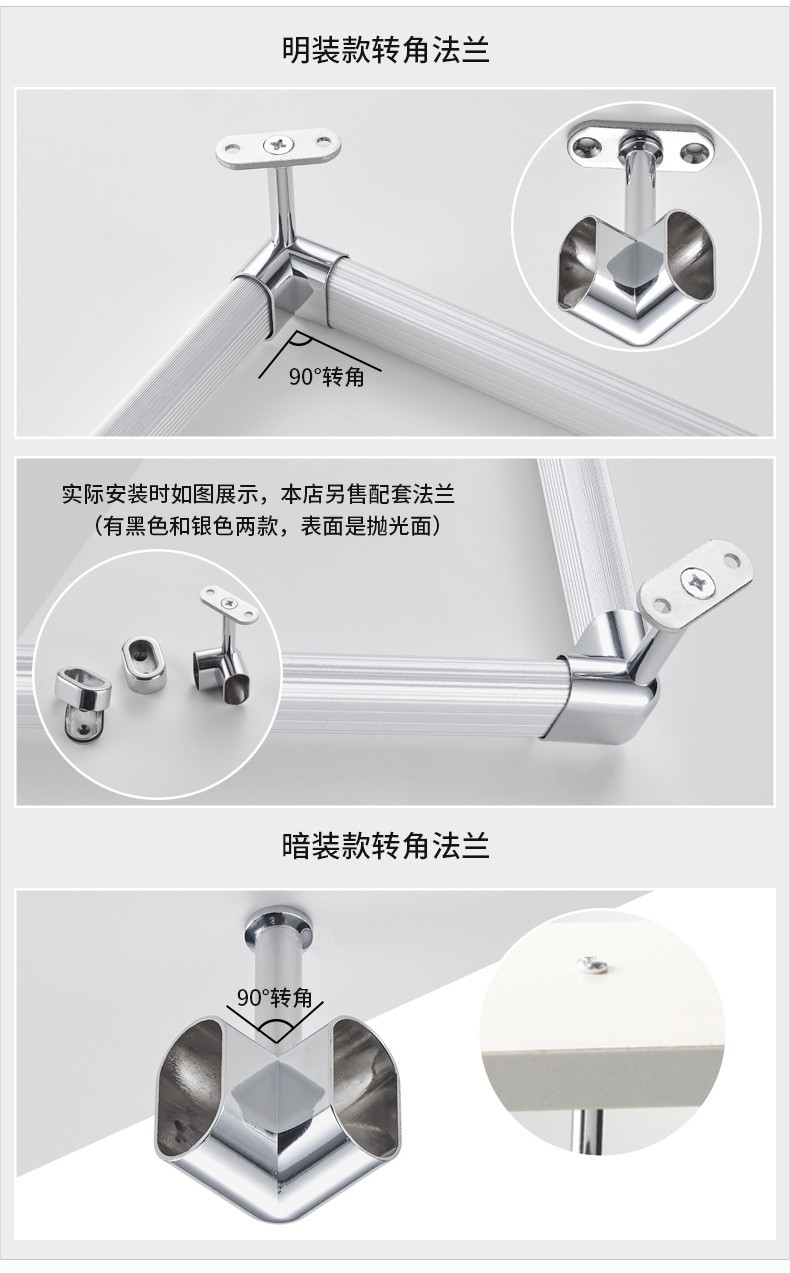 明装款转角法兰

90°转角

实际安装时如图展示，本店另售配套法兰
（有黑色和银色两款，表面是抛光面）

暗装款转角法兰

90°转角