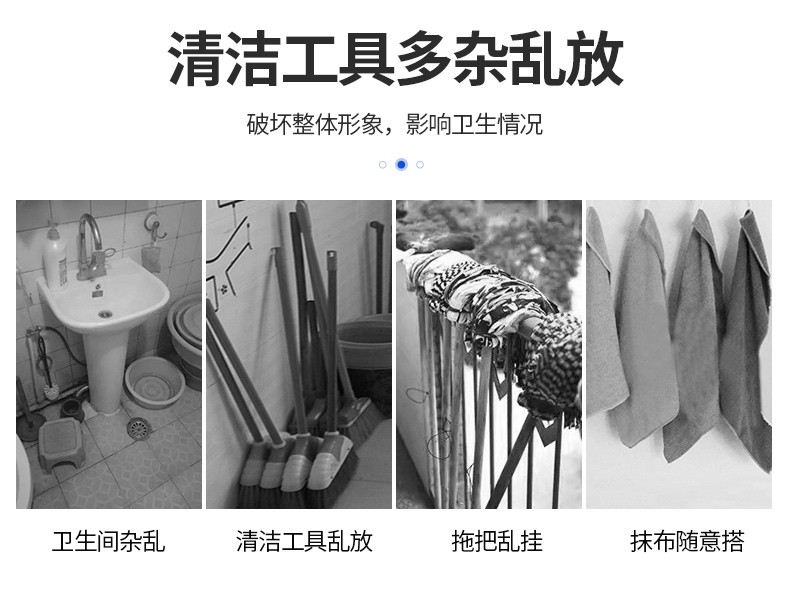 清洁工具多杂乱放

破坏整体形象，影响卫生情况

卫生间杂乱

清洁工具乱放

拖把乱挂

抹布随意搭