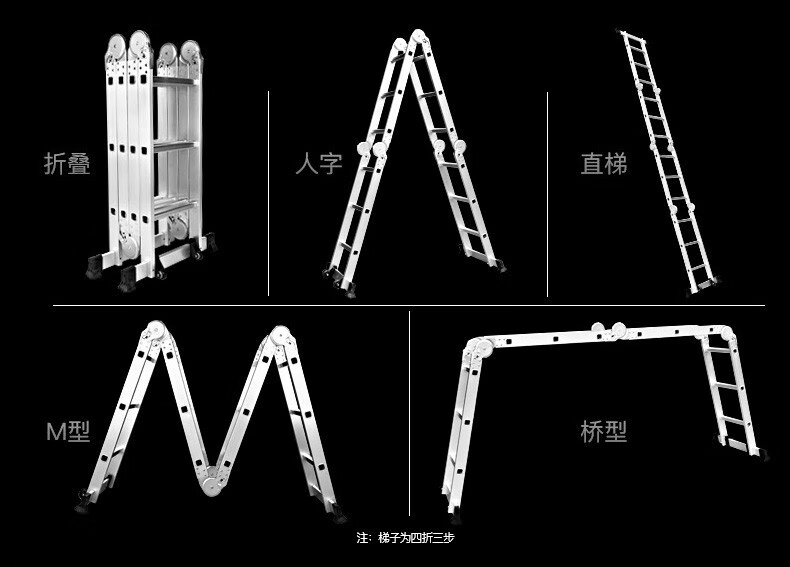 折叠

人字

直梯

M型

桥型

注：梯子为四折三步