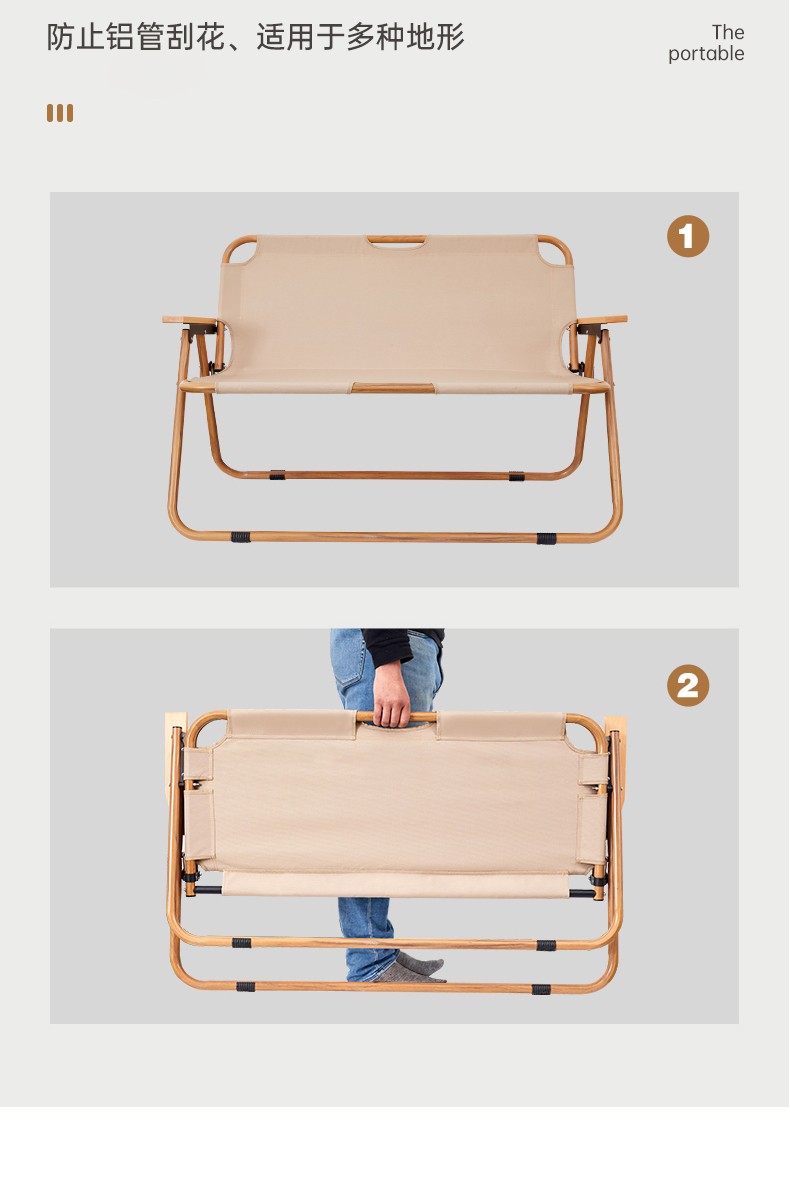 防止铝管刮花、适用于多种地形

The portable

1

2