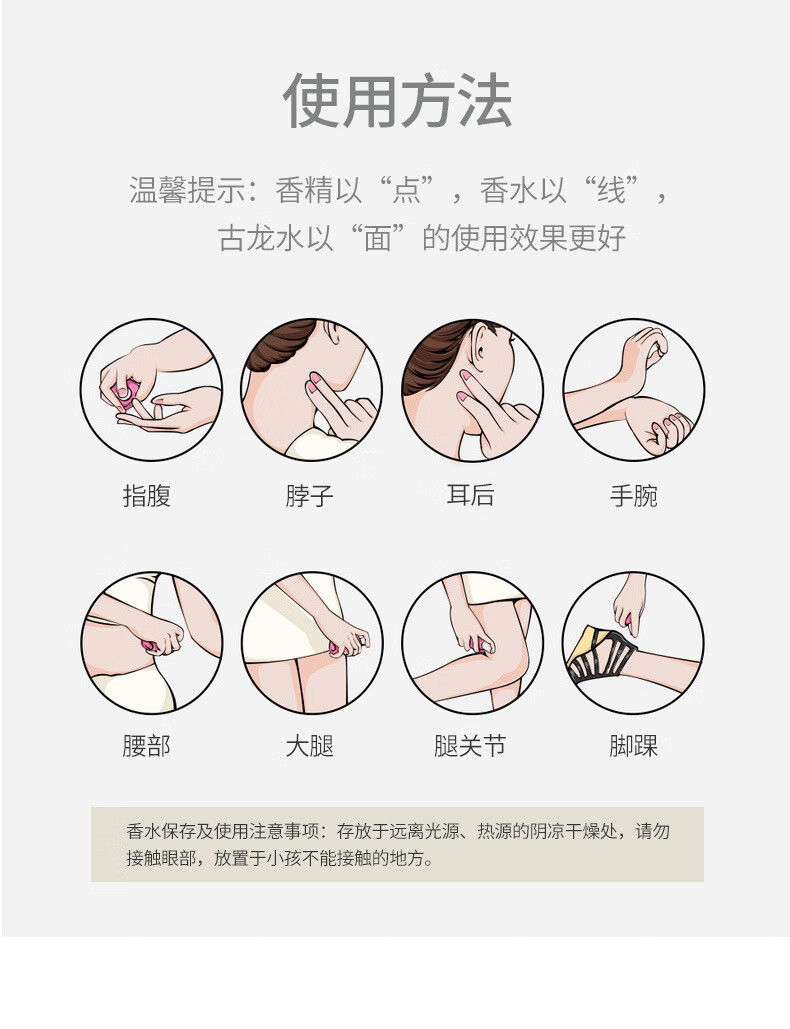 使用方法

温馨提示：香精以“点”，香水以“线”，古龙水以“面”的使用效果更好

指腹

脖子

耳后

手腕

腰部

大腿

腿关节

脚踝

香水保存及使用注意事项：存放于远离光源、热源的阴凉干燥处，请勿接触眼部，放置于小孩不能接触的地方。