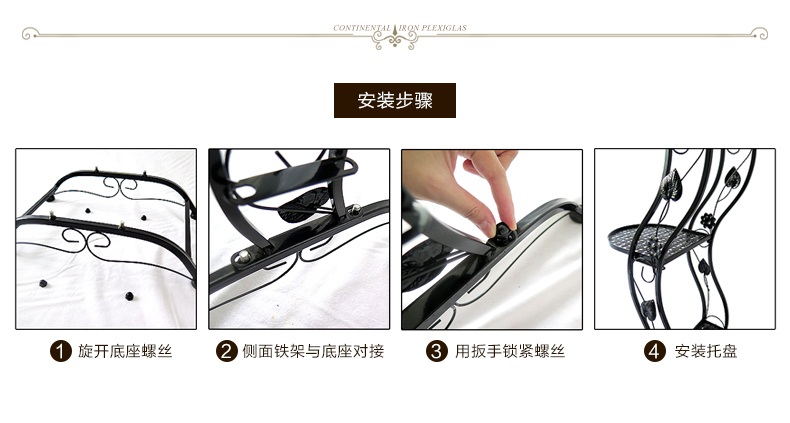 CONTINENTAL IRON PLEXIGLAS

安装步骤

1 旋开底座螺丝

2 侧面铁架与底座对接

3 用扳手锁紧螺丝

4 安装托盘