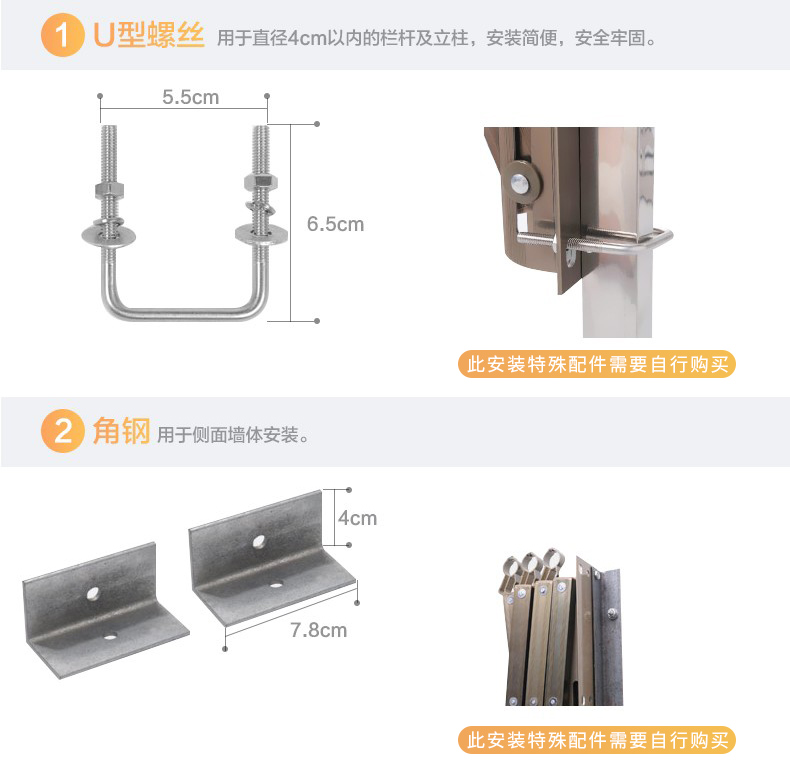 1 U型螺丝 用于直径4cm以内的栏杆及立柱，安装简便，安全牢固。

5.5cm

6.5cm

此安装特殊配件需要自行购买

2 角钢 用于侧面墙体安装。

4cm

7.8cm

此安装特殊配件需要自行购买