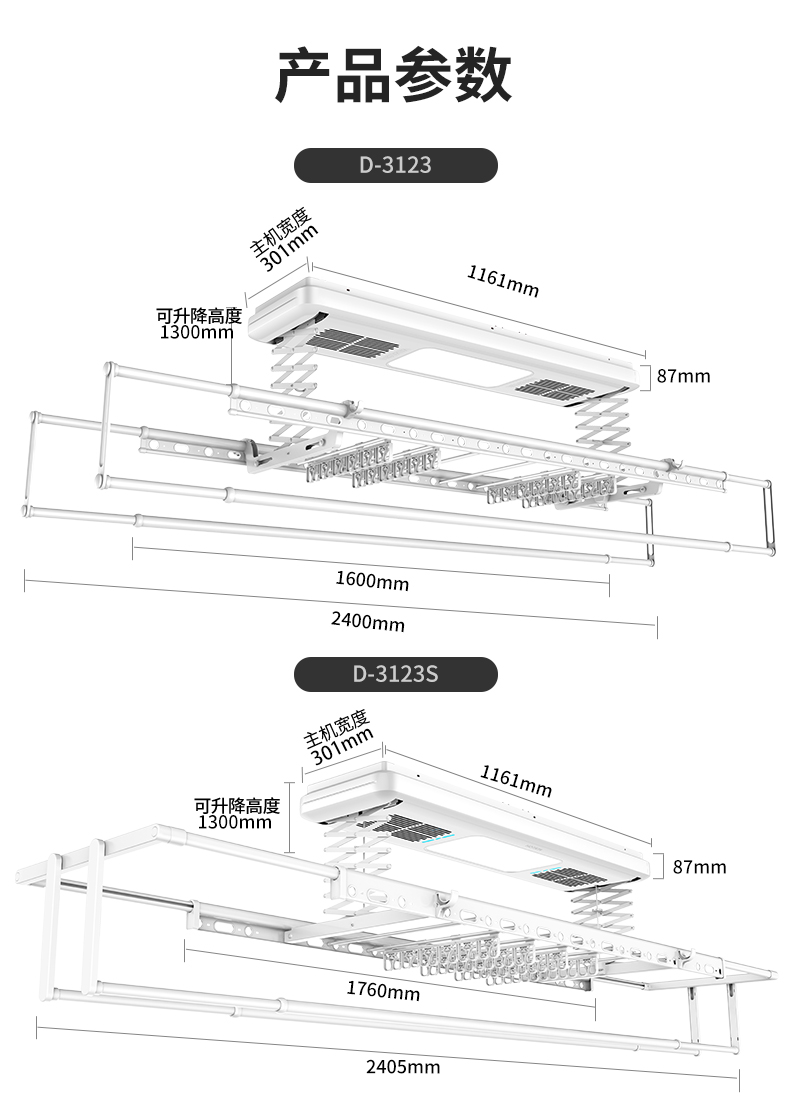 产品参数

D-3123

主机宽度
301mm

1161mm

可升降高度
1300mm

87mm

1600mm

2400mm

D-3123S

主机宽度
301mm

1161mm

可升降高度
1300mm

87mm

1760mm

2405mm