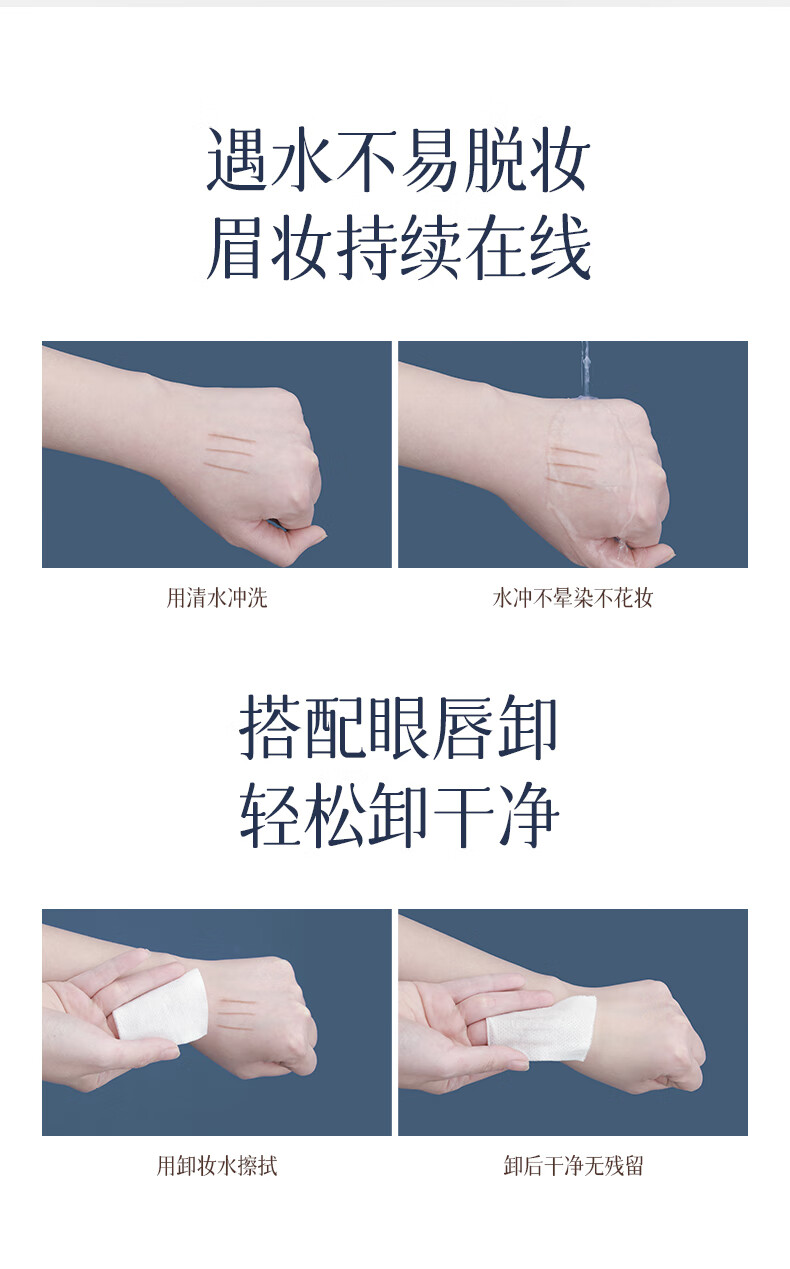 遇水不易脱妆
眉妆持续在线

用清水冲洗

水冲不晕染不花妆

搭配眼唇卸
轻松卸干净

用卸妆水擦拭

卸后干净无残留