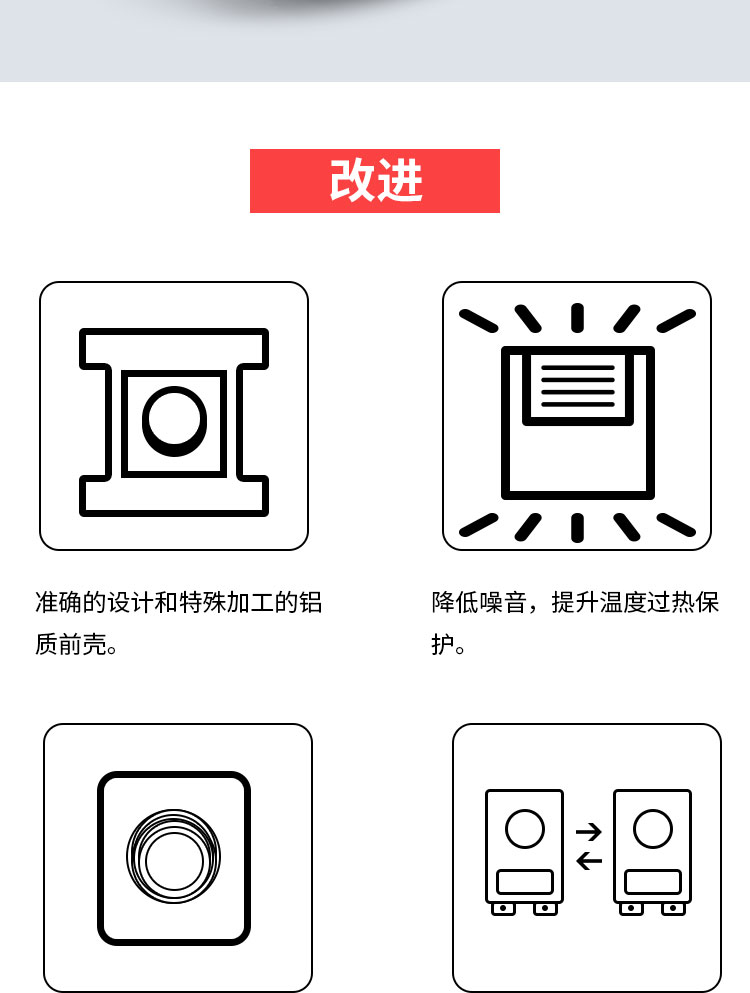 改进

准确的设计和特殊加工的铝质前壳。

降低噪音，提升温度过热保护。