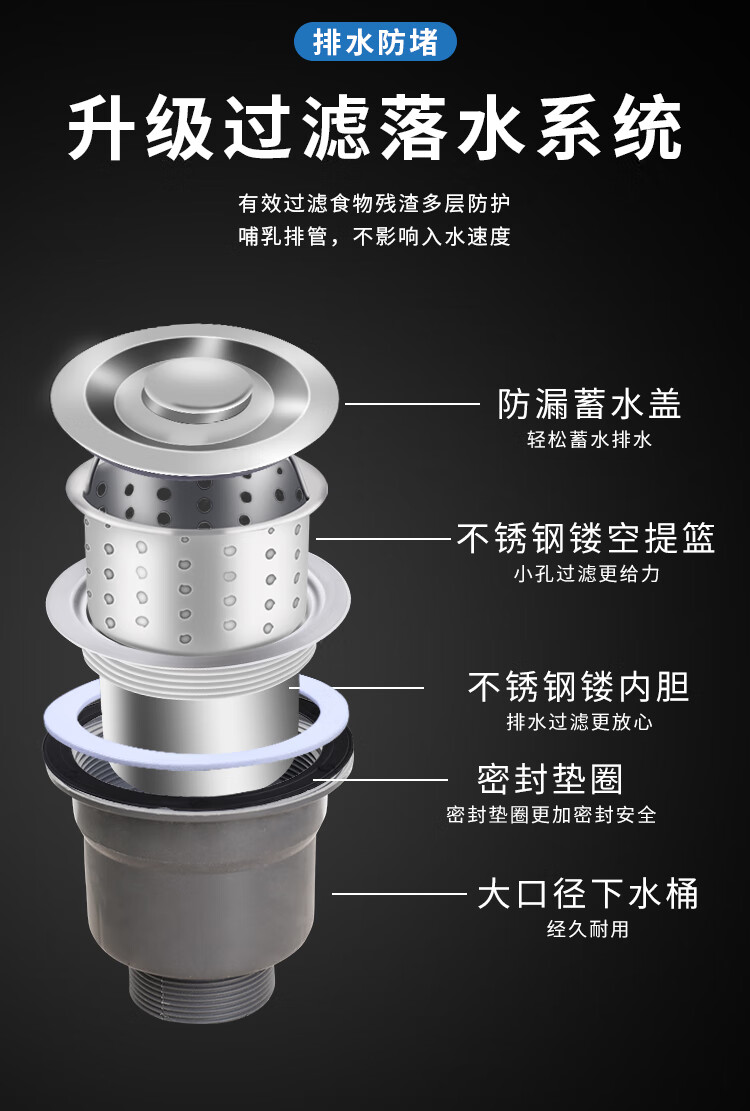 排水防堵

升级过滤落水系统

有效过滤食物残渣多层防护
哺乳排管，不影响入水速度

防漏蓄水盖
轻松蓄水排水

不锈钢镂空提篮
小孔过滤更给力

不锈钢镂内胆
排水过滤更放心

密封垫圈
密封垫圈更加密封安全

大口径下水桶
经久耐用