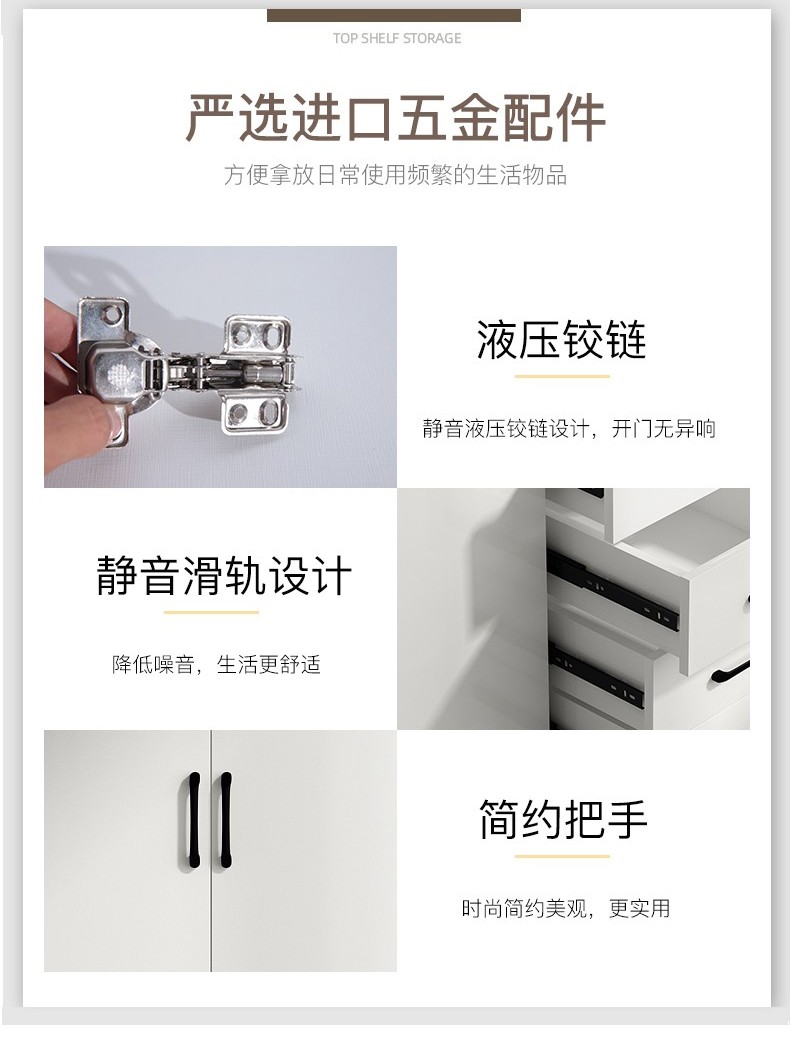 TOP SHELF STORAGE

严选进口五金配件

方便拿放日常使用频繁的生活物品

液压铰链

静音液压铰链设计，开门无异响

静音滑轨设计

降低噪音，生活更舒适

简约把手

时尚简约美观，更实用