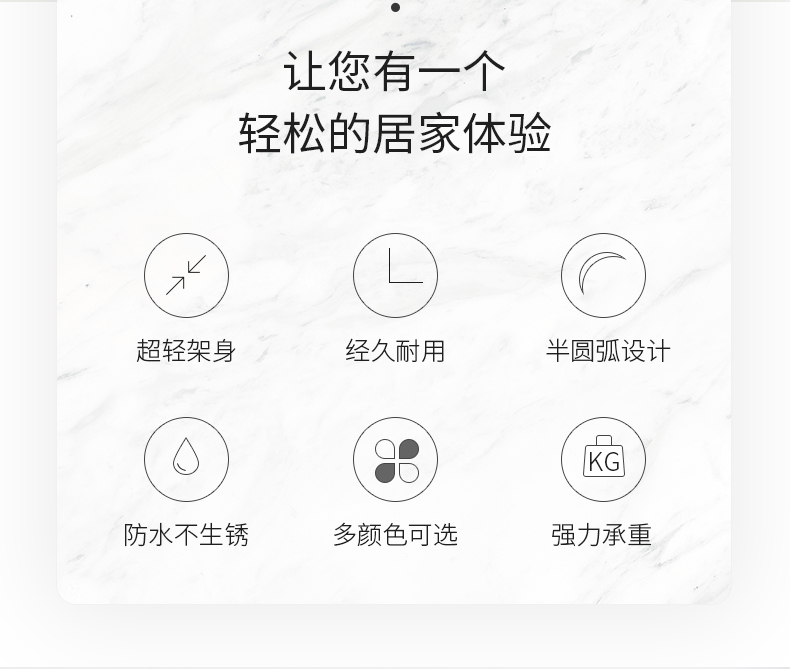 让您有一个
轻松的居家体验

超轻架身

经久耐用

半圆弧设计

防水不生锈

多颜色可选

KG

强力承重