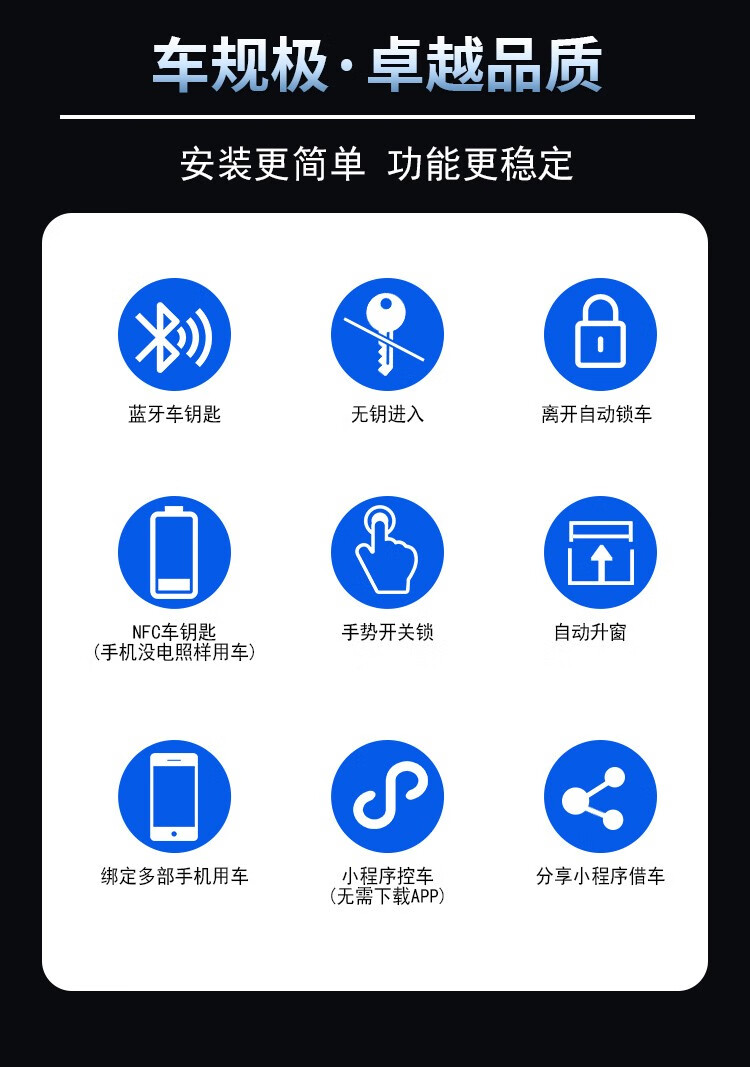 车规极·卓越品质

安装更简单 功能更稳定

蓝牙车钥匙

无钥进入

离开自动锁车

NFC车钥匙
(手机没电照样用车)

手势开关锁

自动升窗

绑定多部手机用车

小程序控车
(无需下载APP)

分享小程序借车