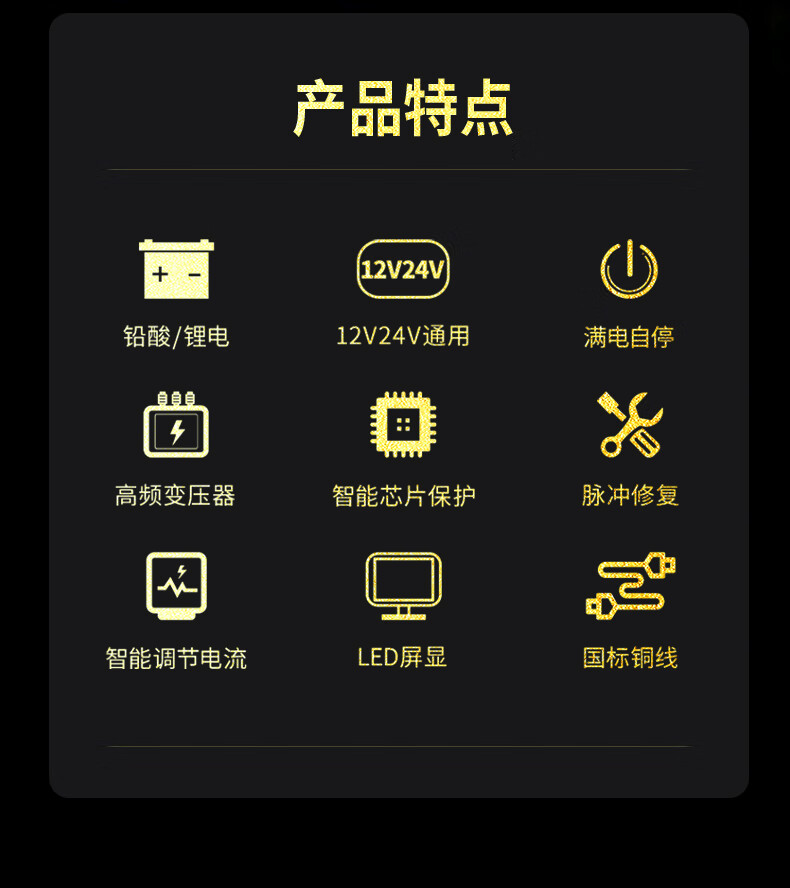 产品特点

+ -

铅酸/锂电

12V24V

12V24V通用

满电自停

高频变压器

智能芯片保护

脉冲修复

智能调节电流

LED屏显

国标铜线