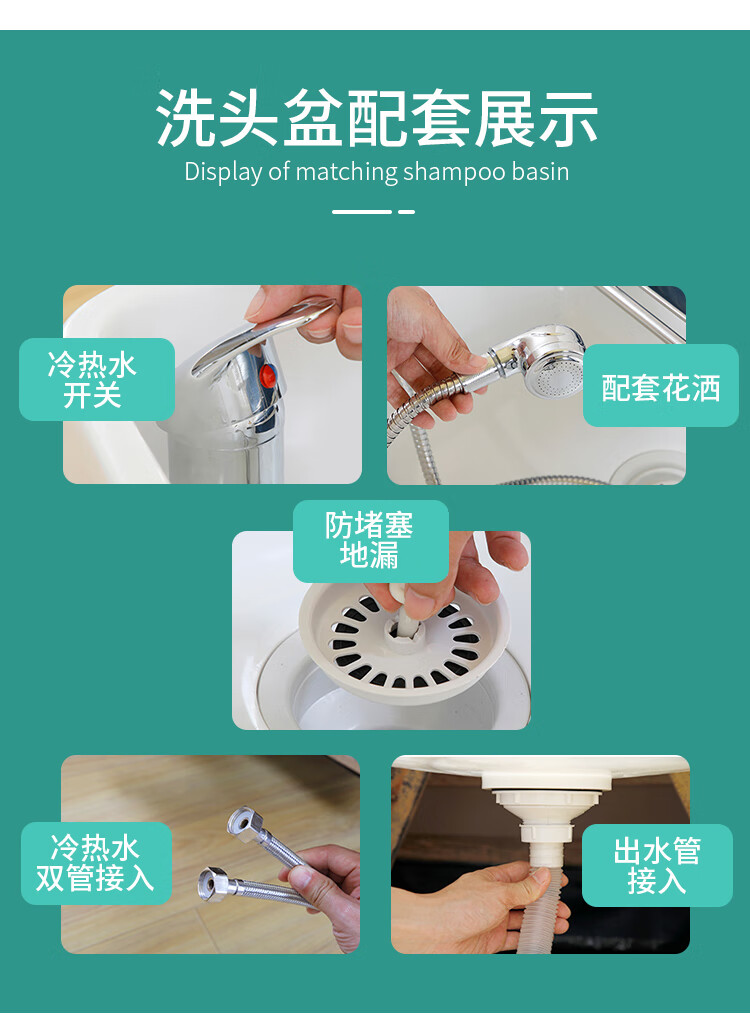 洗头盆配套展示

Display of matching shampoo basin

冷热水开关

配套花洒

防堵塞地漏

冷热水双管接入

出水管接入