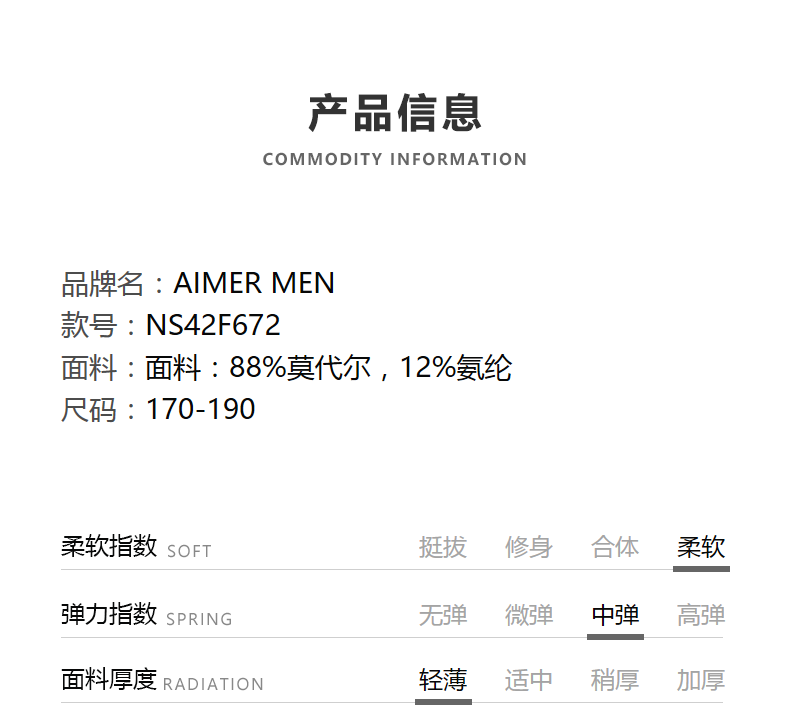 产品信息
COMMODITY INFORMATION

品牌名：AIMER MEN
款号：NS42F672
面料：面料：88%莫代尔，12%氨纶
尺码：170-190

柔软指数 SOFT 挺拔 修身 合体 柔软

弹力指数 SPRING 无弹 微弹 中弹 高弹

面料厚度 RADIATION 轻薄 适中 稍厚 加厚