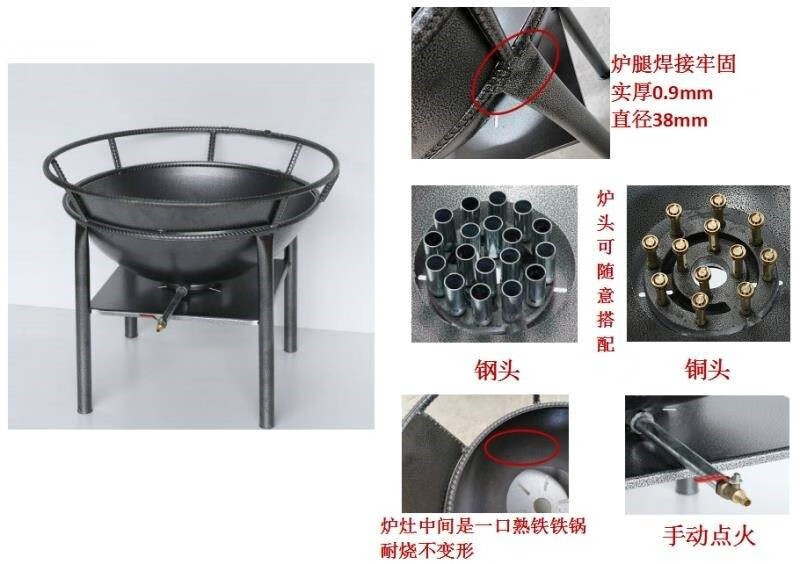 炉腿焊接牢固
实厚0.9mm
直径38mm

炉头可随意搭配

钢头

铜头

炉灶中间是一口熟铁铁锅
耐烧不变形

手动点火