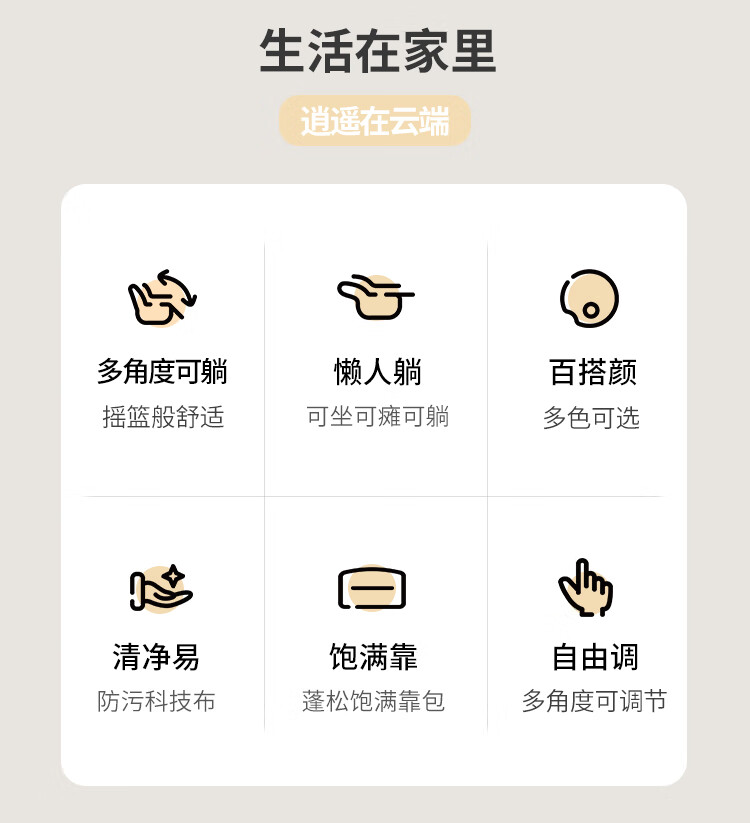 生活在家里

逍遥在云端

多角度可躺

摇篮般舒适

懒人躺

可坐可瘫可躺

百搭颜

多色可选

清净易

防污科技布

饱满靠

蓬松饱满靠包

自由调

多角度可调节