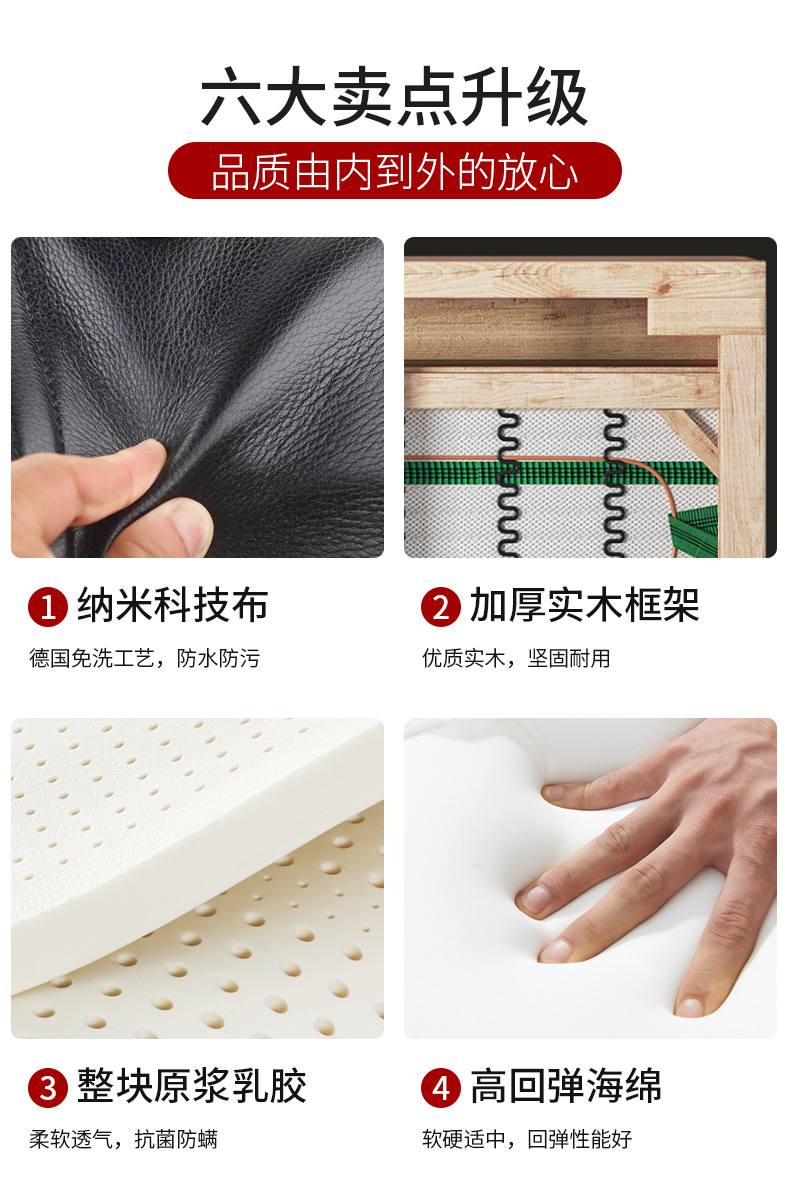 六大卖点升级

品质由内到外的放心

1 纳米科技布

德国免洗工艺，防水防污

2 加厚实木框架

优质实木，坚固耐用

3 整块原浆乳胶

柔软透气，抗菌防螨

4 高回弹海绵

软硬适中，回弹性能好