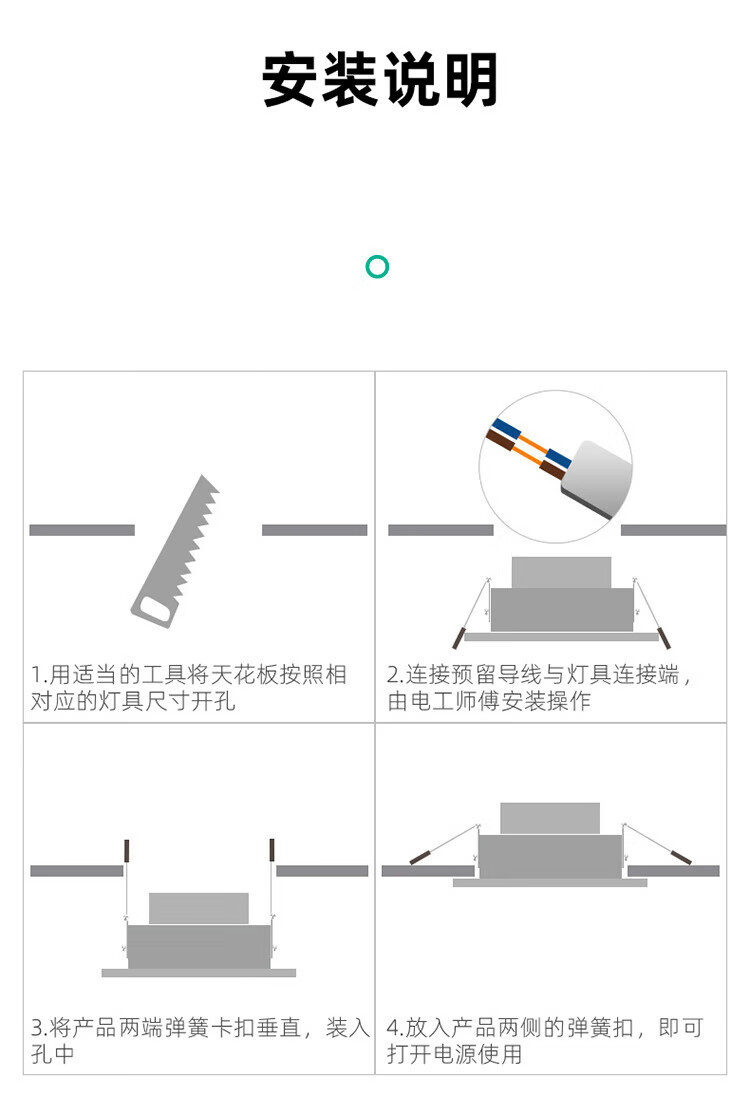 安装说明

1.用适当的工具将天花板按照相对应的灯具尺寸开孔

2.连接预留导线与灯具连接端，由电工师傅安装操作

3.将产品两端弹簧卡扣垂直，装入孔中

4.放入产品两侧的弹簧扣，即可打开电源使用