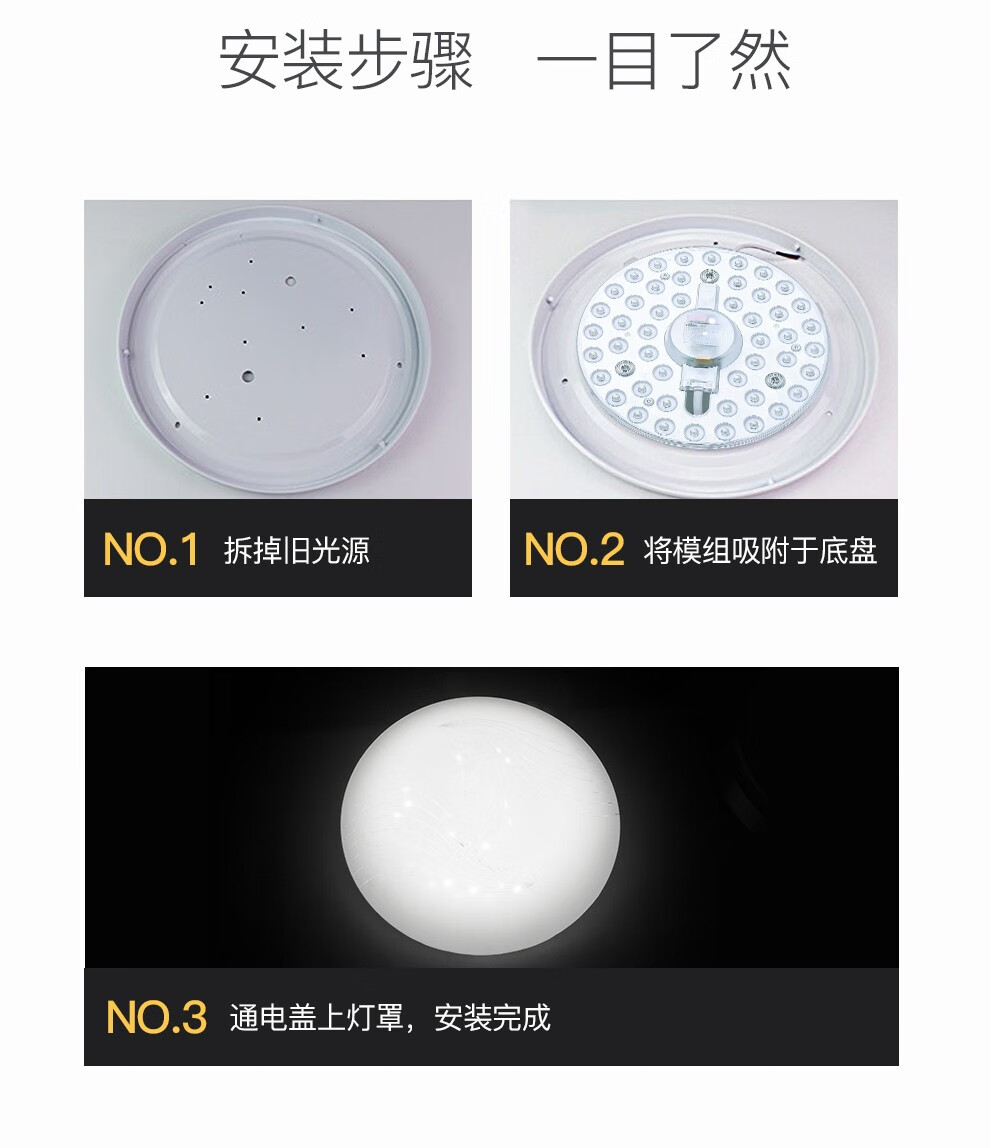 安装步骤　一目了然

NO.1 拆掉旧光源

NO.2 将模组吸附于底盘

NO.3 通电盖上灯罩，安装完成