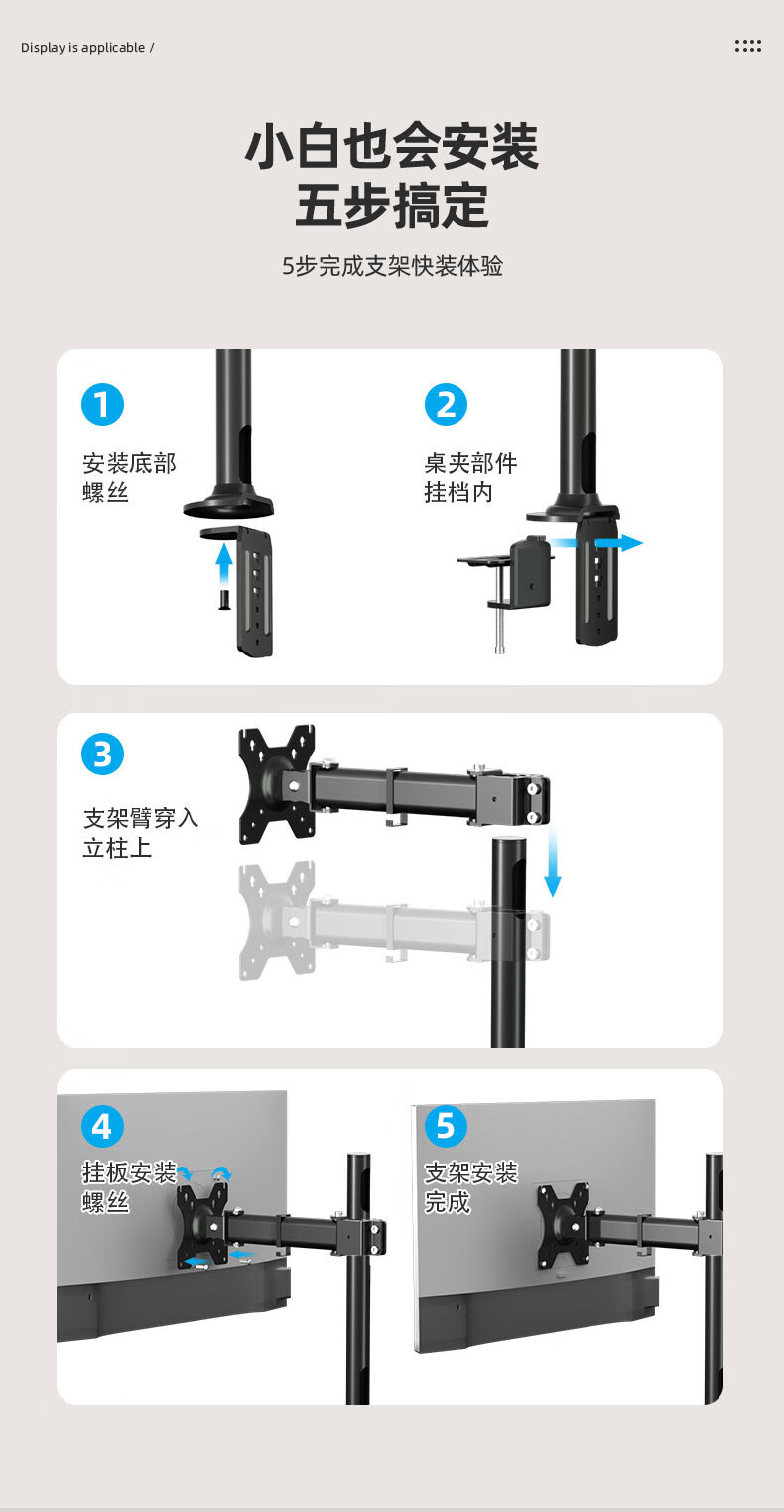 Display is applicable /

小白也会安装
五步搞定

5步完成支架快装体验

1
安装底部螺丝

2
桌夹部件挂档内

3
支架臂穿入立柱上

4
挂板安装螺丝

5
支架安装完成