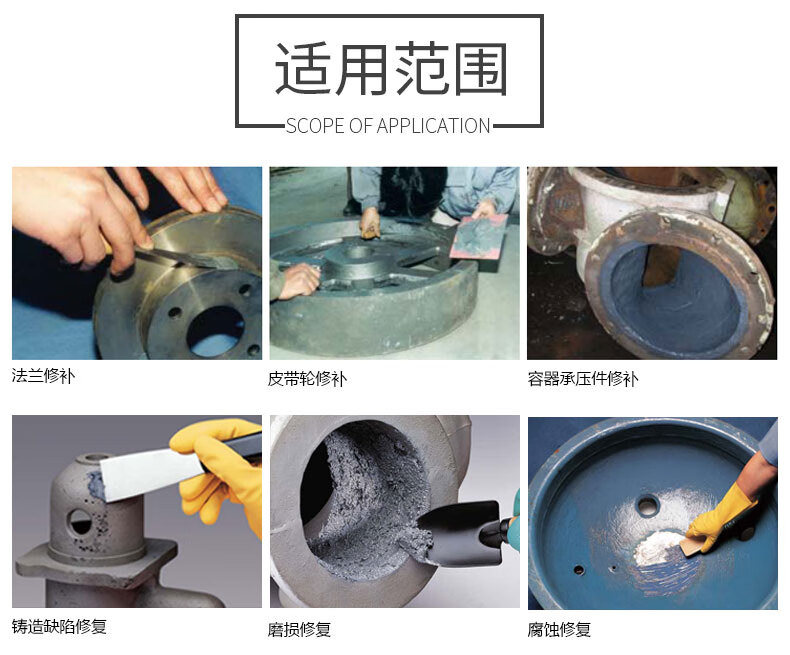 适用范围

SCOPE OF APPLICATION

法兰修补

皮带轮修补

容器承压件修补

铸造缺陷修复

磨损修复

腐蚀修复