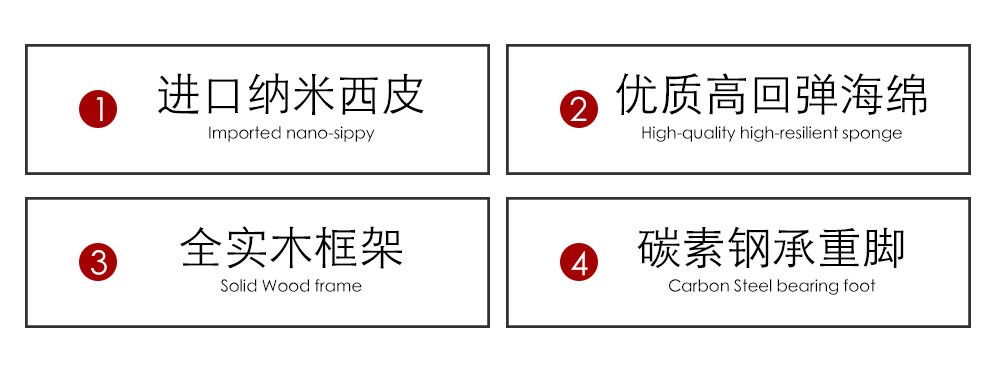 1 进口纳米西皮
Imported nano-sippy

2 优质高回弹海绵
High-quality high-resilient sponge

3 全实木框架
Solid Wood frame

4 碳素钢承重脚
Carbon Steel bearing foot