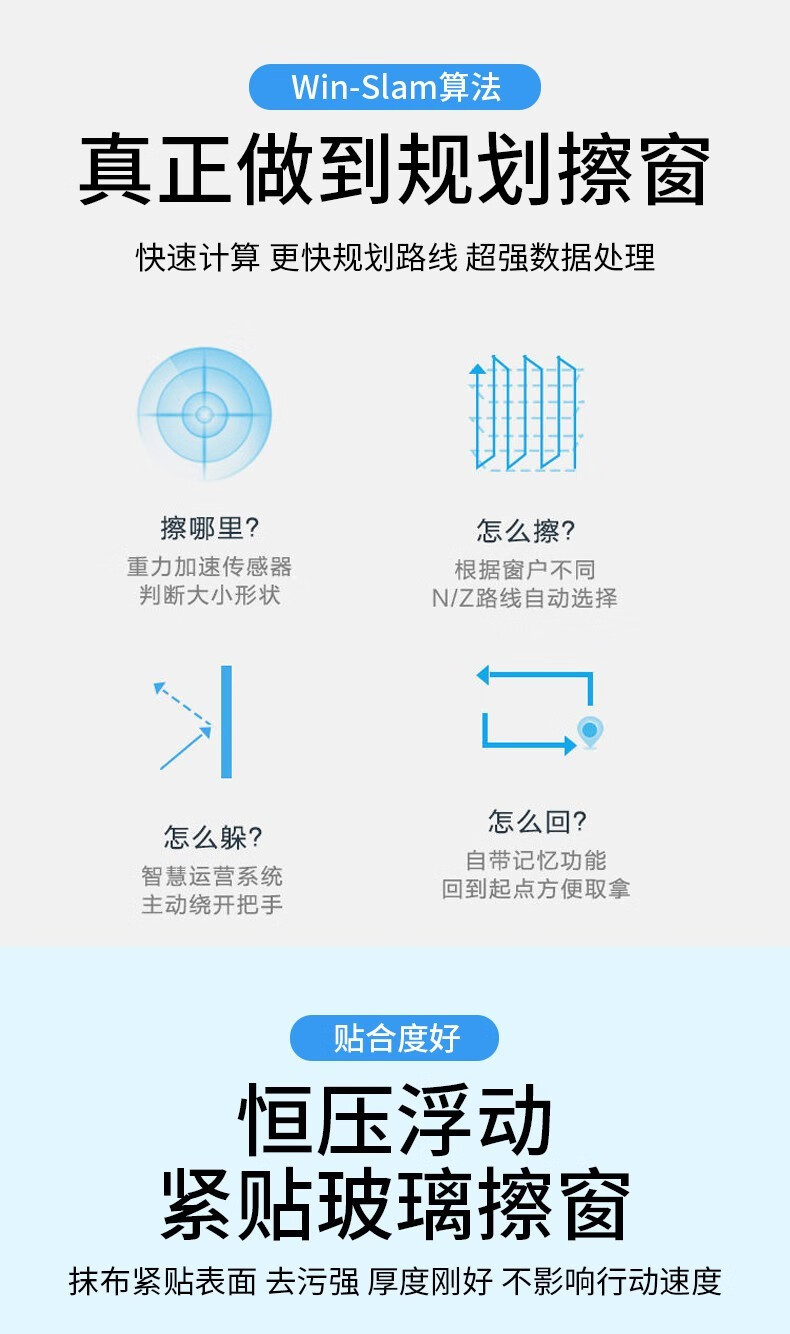 Win-Slam算法

真正做到规划擦窗

快速计算 更快规划路线 超强数据处理

擦哪里?
重力加速传感器
判断大小形状

怎么擦?
根据窗户不同
N/Z路线自动选择

怎么躲?
智慧运营系统
主动绕开把手

怎么回?
自带记忆功能
回到起点方便取拿

贴合度好

恒压浮动
紧贴玻璃擦窗

抹布紧贴表面 去污强 厚度刚好 不影响行动速度