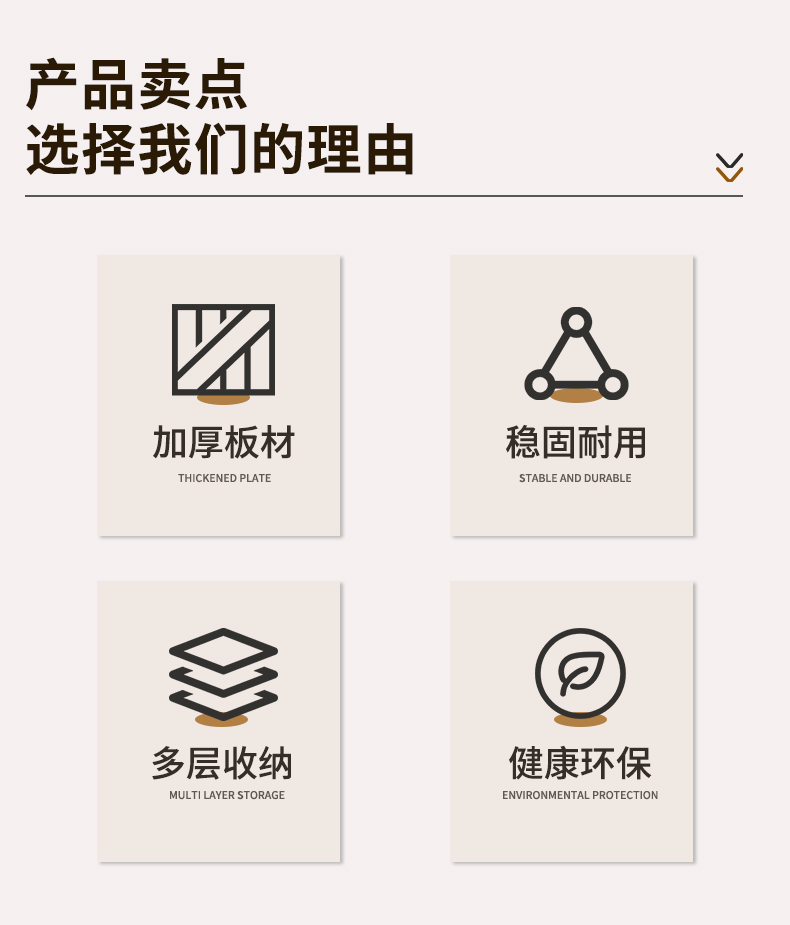 产品卖点
选择我们的理由

加厚板材
THICKENED PLATE

稳固耐用
STABLE AND DURABLE

多层收纳
MULTI LAYER STORAGE

健康环保
ENVIRONMENTAL PROTECTION