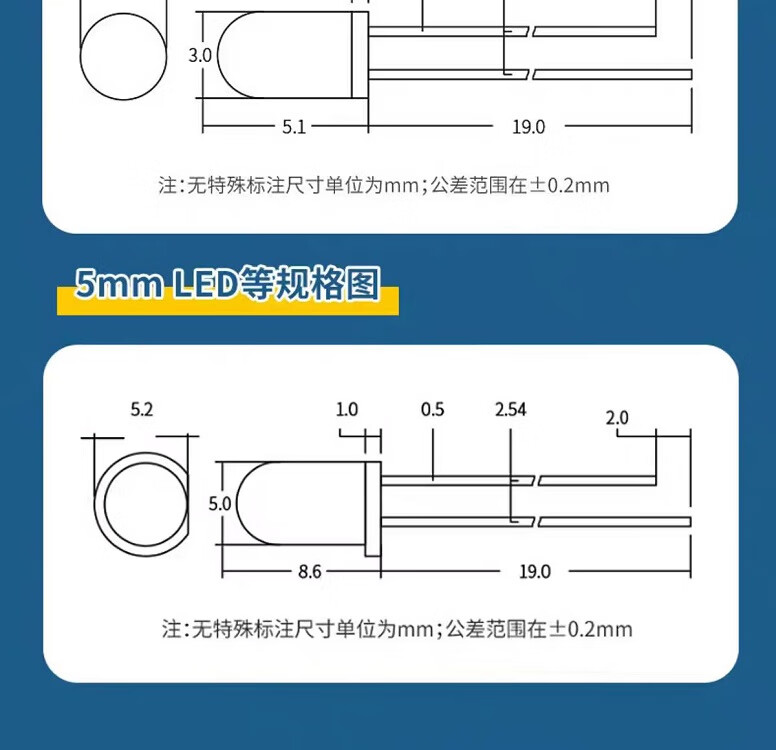 3.0

5.1

19.0

注:无特殊标注尺寸单位为mm;公差范围在±0.2mm

5mm LED等规格图

5.2

1.0

0.5

2.54

2.0

5.0

8.6

19.0

注:无特殊标注尺寸单位为mm;公差范围在±0.2mm