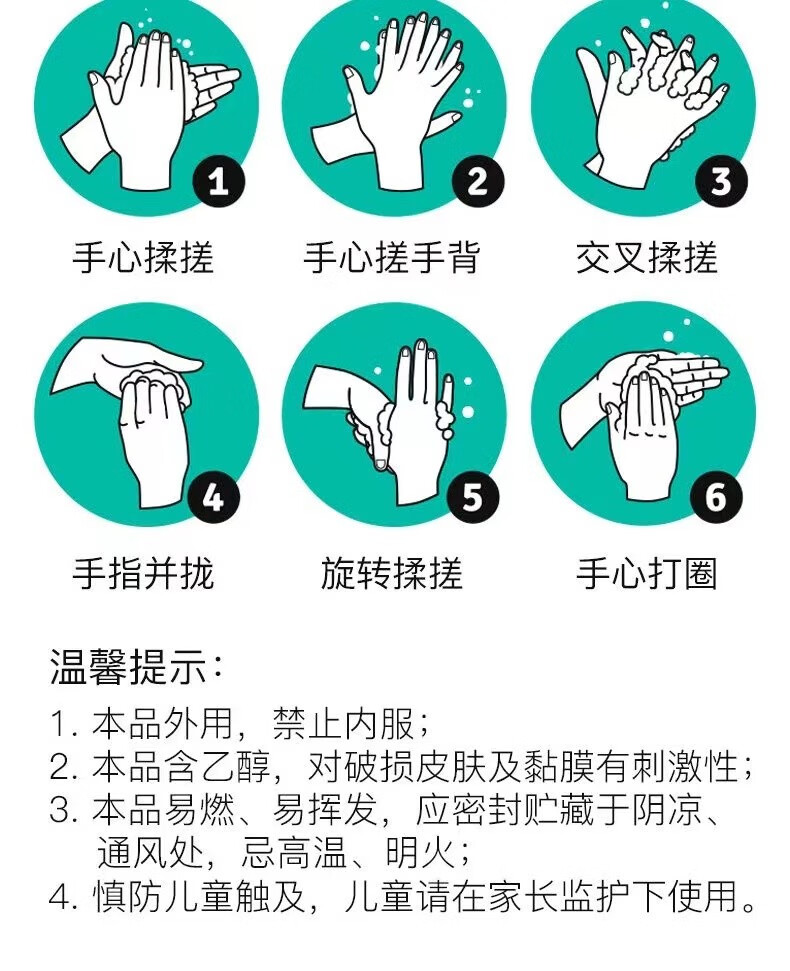 1
手心揉搓

2
手心搓手背

3
交叉揉搓

4
手指并拢

5
旋转揉搓

6
手心打圈

温馨提示：

1. 本品外用，禁止内服；
2. 本品含乙醇，对破损皮肤及黏膜有刺激性；
3. 本品易燃、易挥发，应密封贮藏于阴凉、通风处，忌高温、明火；
4. 慎防儿童触及，儿童请在家长监护下使用。