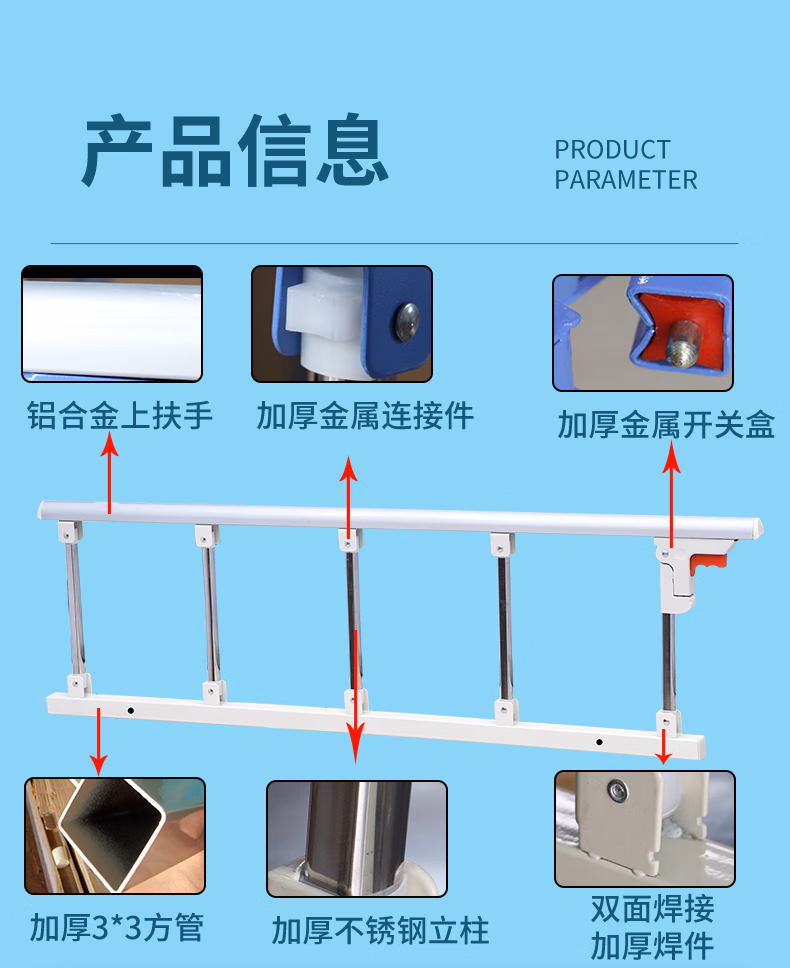 产品信息

PRODUCT PARAMETER

铝合金上扶手

加厚金属连接件

加厚金属开关盒

加厚3*3方管

加厚不锈钢立柱

双面焊接
加厚焊件