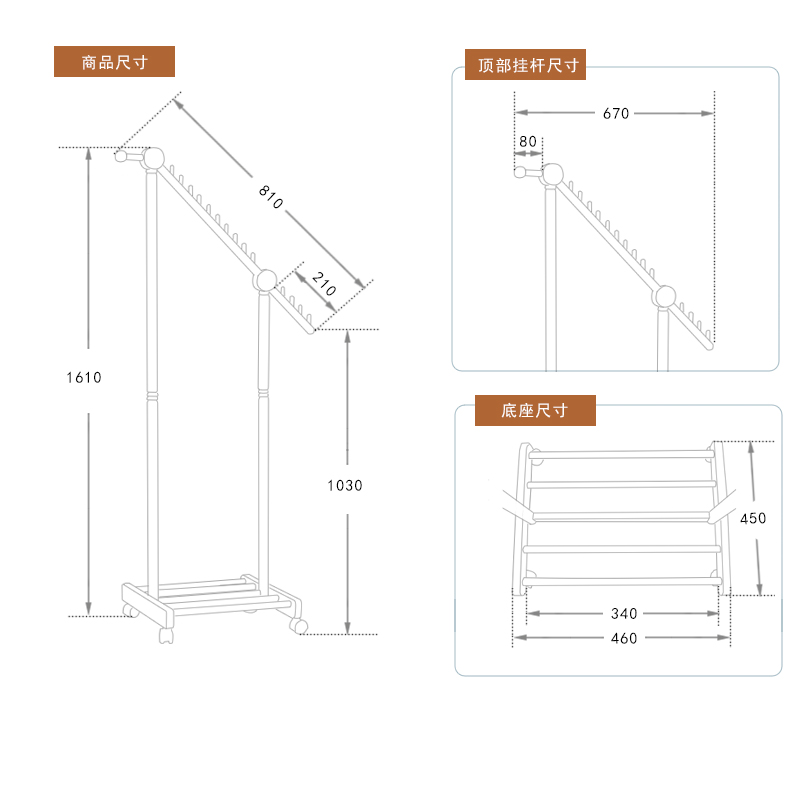 商品尺寸

810

210

1610

1030

顶部挂杆尺寸

670

80

底座尺寸

450

340

460