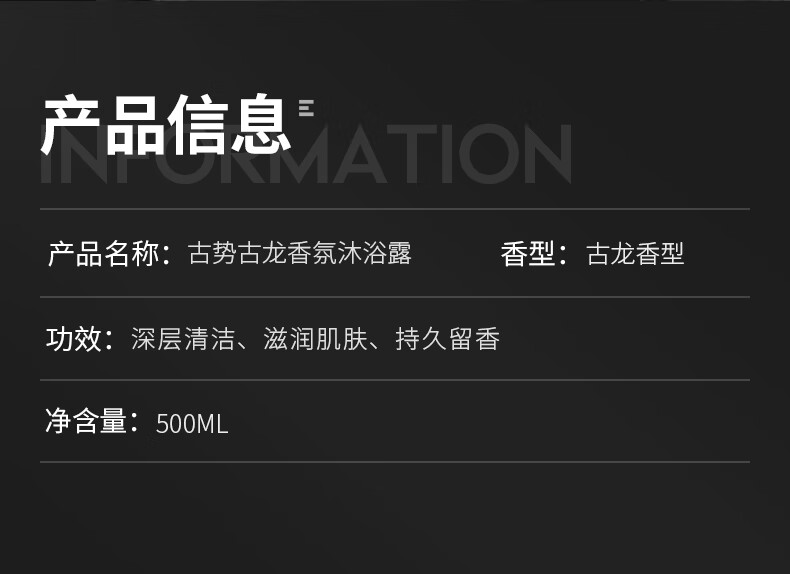 产品信息

INFORMATION

产品名称：古势古龙香氛沐浴露

香型：古龙香型

功效：深层清洁、滋润肌肤、持久留香

净含量：500ML