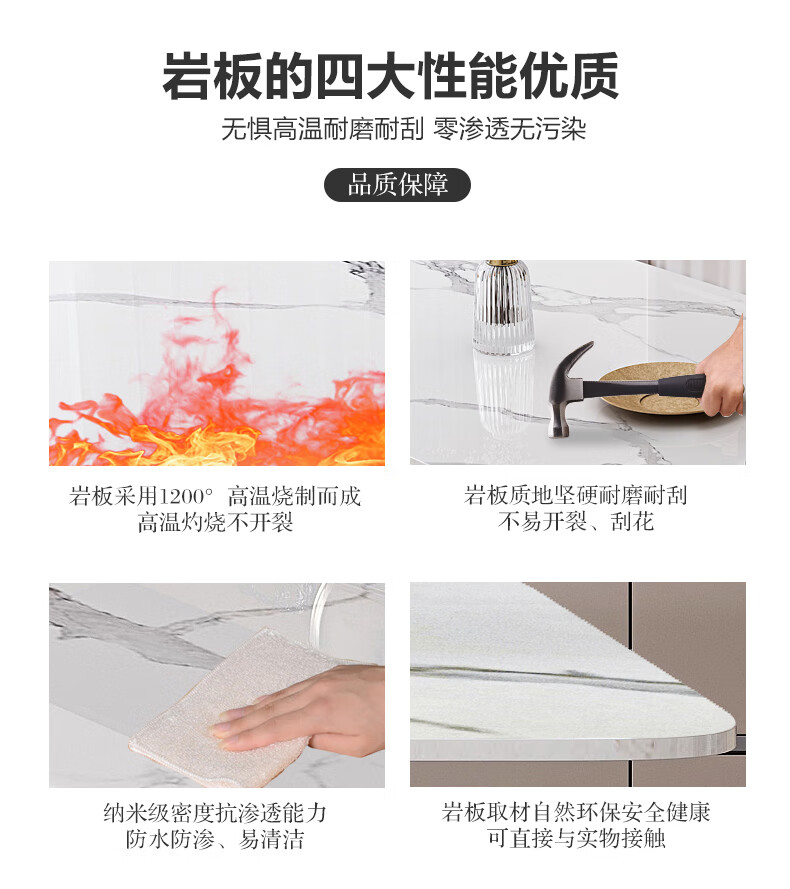 岩板的四大性能优质

无惧高温耐磨耐刮 零渗透无污染

品质保障

岩板采用1200° 高温烧制而成
高温灼烧不开裂

岩板质地坚硬耐磨耐刮
不易开裂、刮花

纳米级密度抗渗透能力
防水防渗、易清洁

岩板取材自然环保安全健康
可直接与实物接触