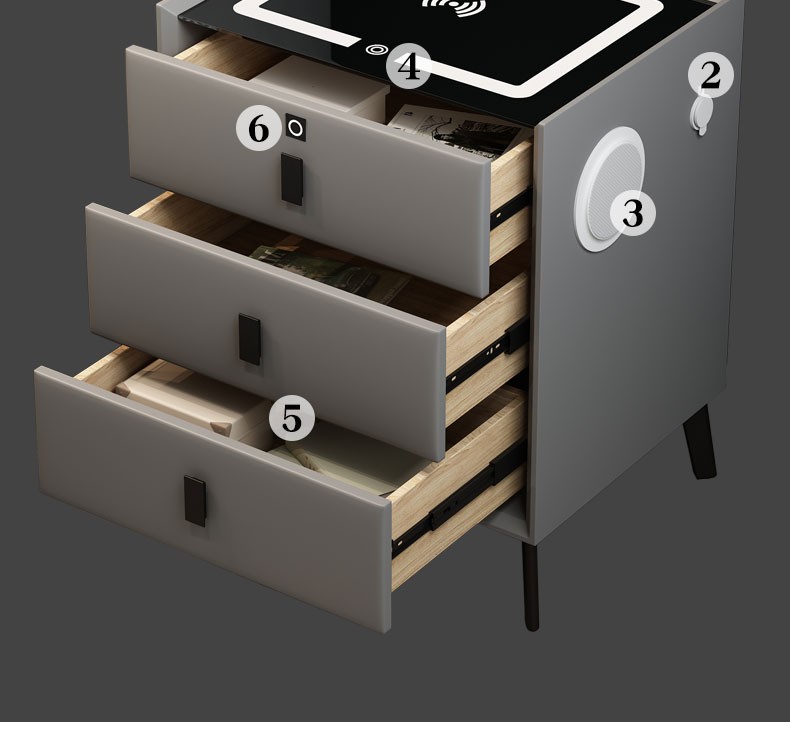 4
2
6
3
5