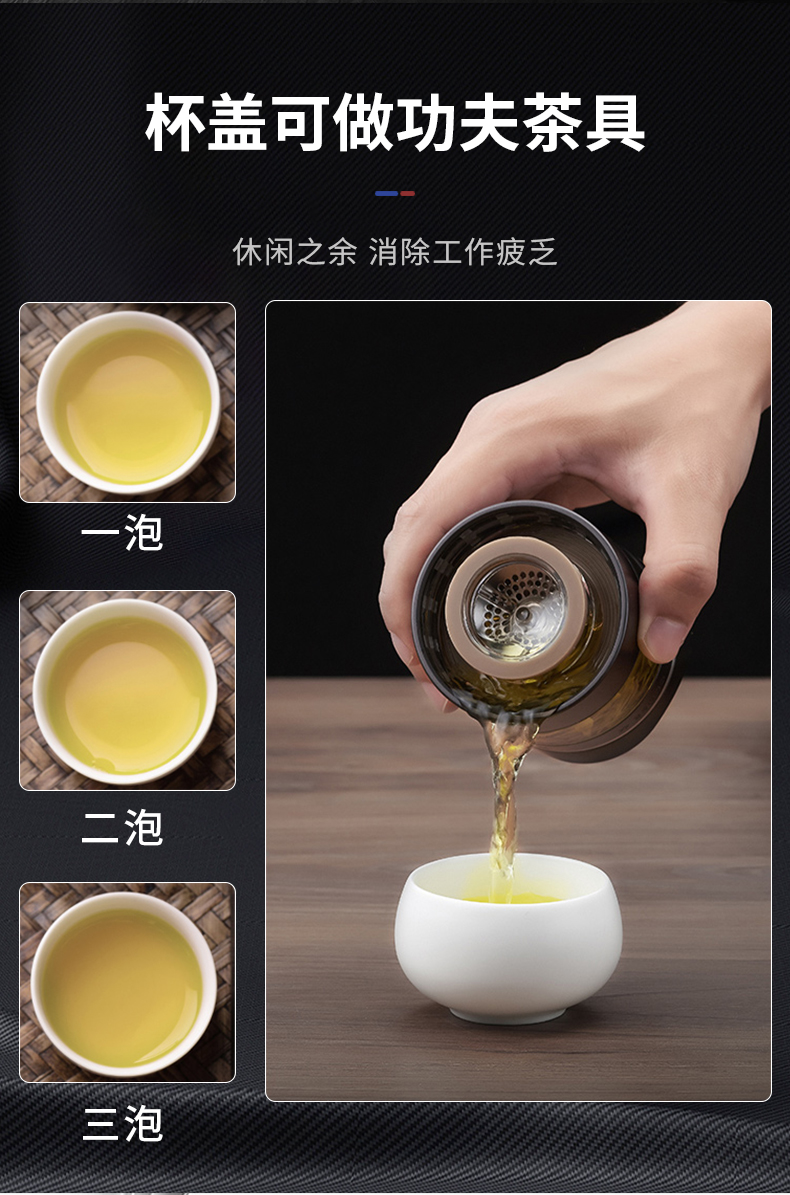 杯盖可做功夫茶具

休闲之余 消除工作疲乏

一泡

二泡

三泡