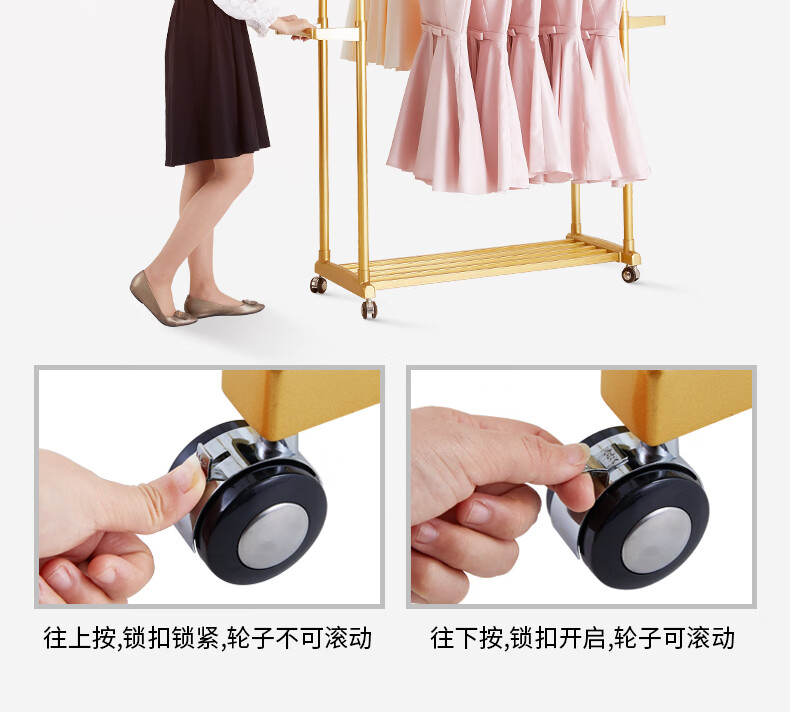 往上按,锁扣锁紧,轮子不可滚动

往下按,锁扣开启,轮子可滚动