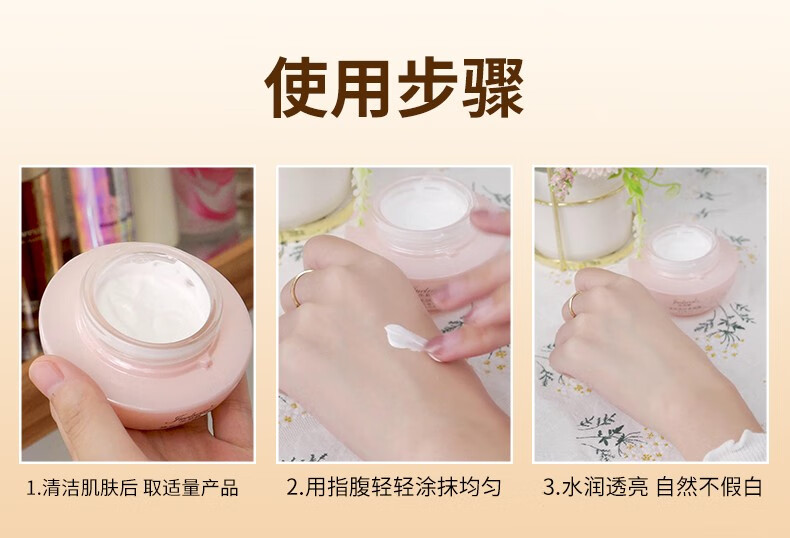 使用步骤

1.清洁肌肤后 取适量产品

2.用指腹轻轻涂抹均匀

3.水润透亮 自然不假白