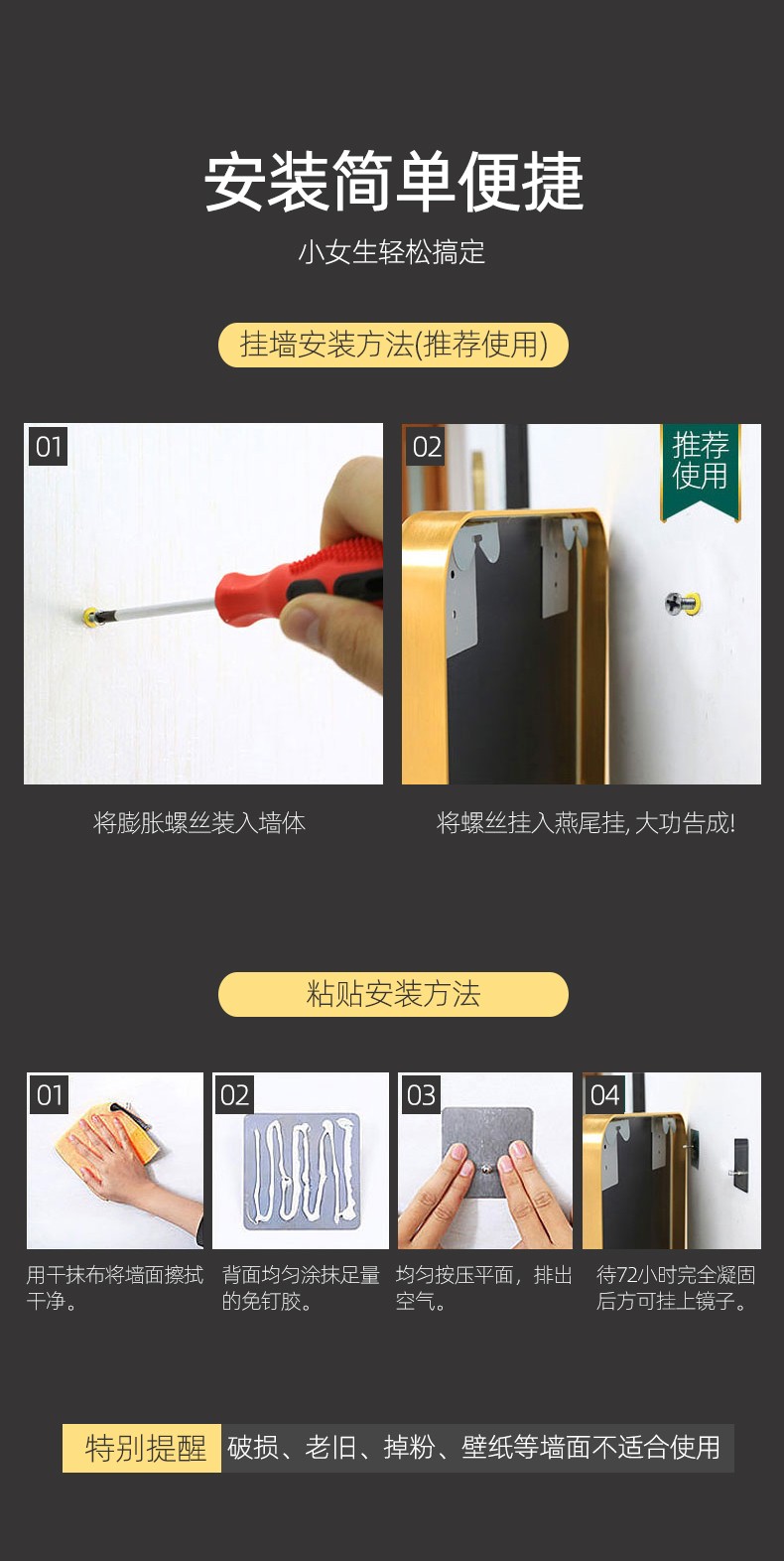 安装简单便捷

小女生轻松搞定

挂墙安装方法(推荐使用)

01

02

推荐使用

将膨胀螺丝装入墙体

将螺丝挂入燕尾挂, 大功告成!

粘贴安装方法

01

02

03

04

用干抹布将墙面擦拭干净。

背面均匀涂抹足量的免钉胶。

均匀按压平面，排出空气。

待72小时完全凝固后方可挂上镜子。

特别提醒 破损、老旧、掉粉、壁纸等墙面不适合使用