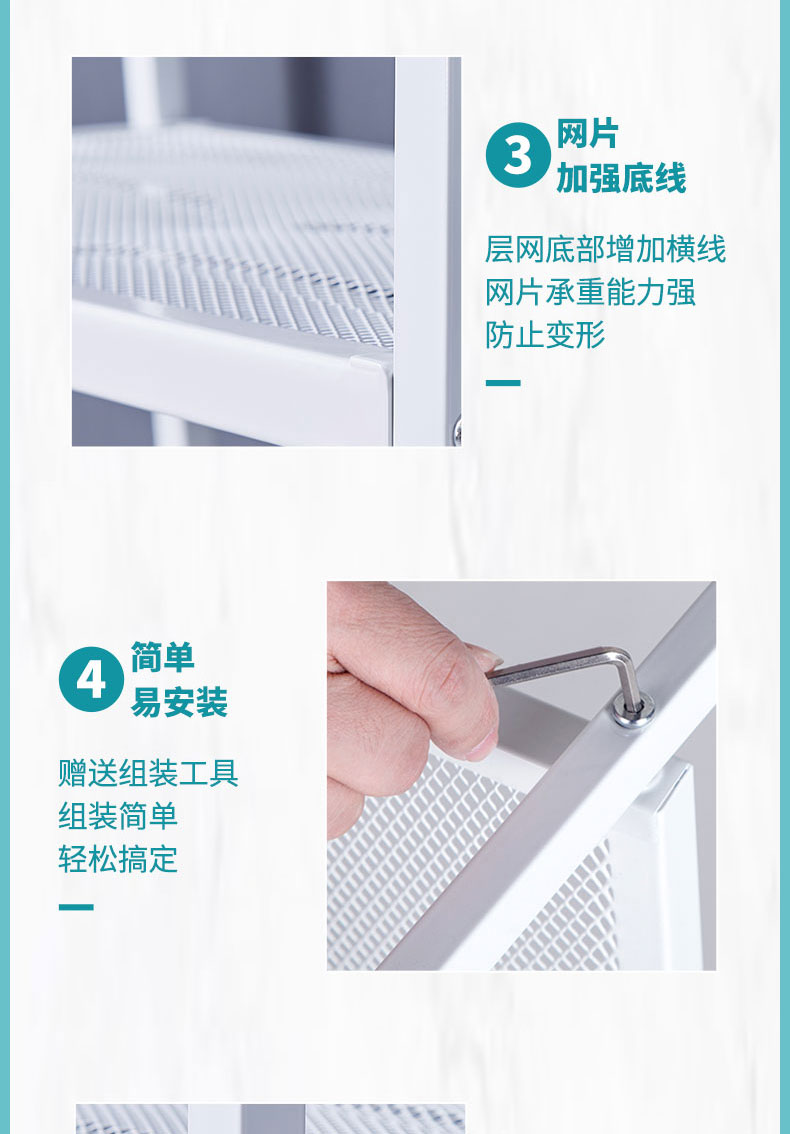 3 网片
加强底线

层网底部增加横线
网片承重能力强
防止变形

4 简单
易安装

赠送组装工具
组装简单
轻松搞定