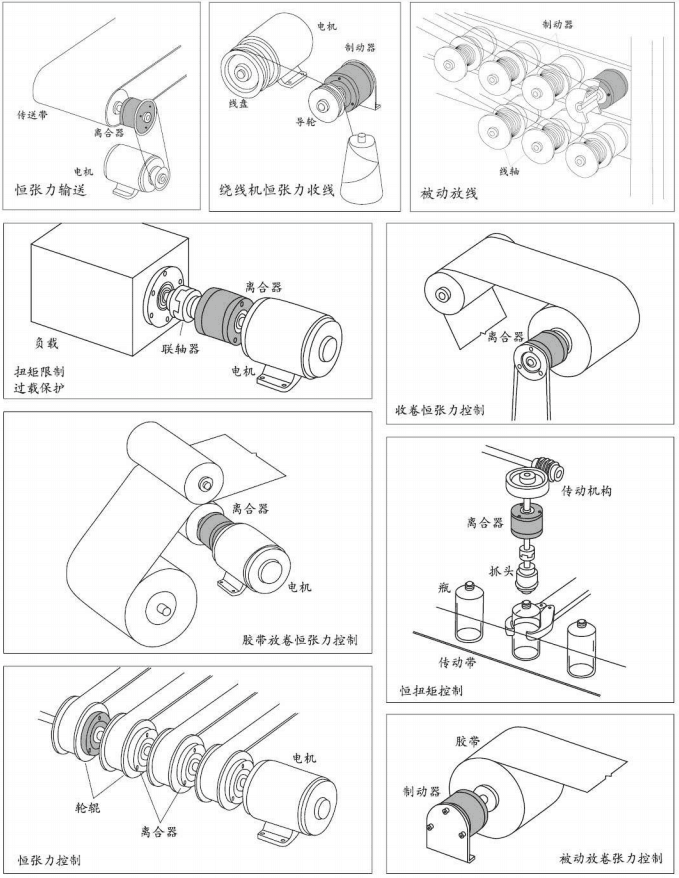 传送带
离合器
电机
恒张力输送

电机
制动器
线盘
导轮
绕线机恒张力收线

制动器
线轴
被动放线

离合器
负载
联轴器
电机
扭矩限制
过载保护

离合器
收卷恒张力控制

离合器
电机
胶带放卷恒张力控制

传动机构
离合器
抓头
瓶
传动带
恒扭矩控制

电机
轮辊
离合器
恒张力控制

胶带
制动器
被动放卷张力控制