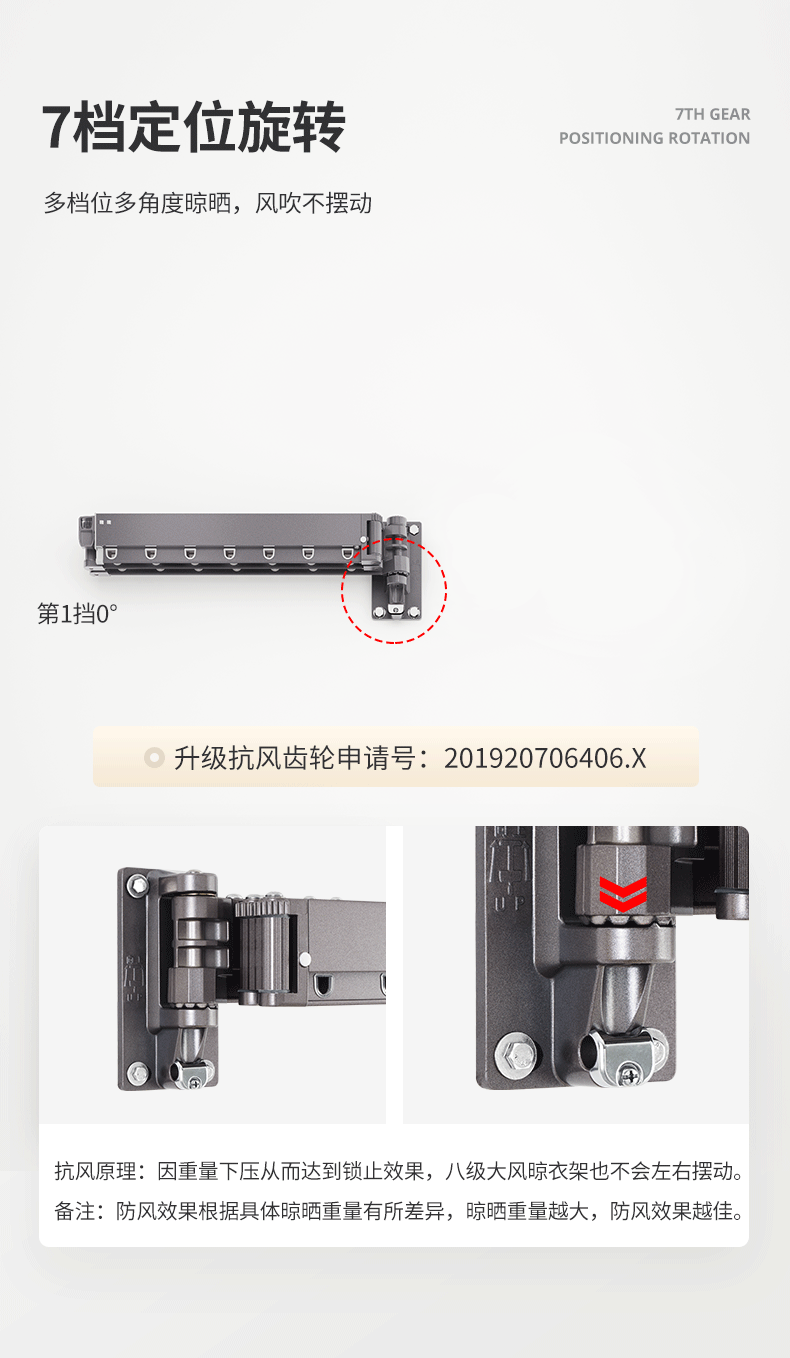 7档定位旋转

7TH GEAR
POSITIONING ROTATION

多档位多角度晾晒，风吹不摆动

第1挡0°

升级抗风齿轮申请号：201920706406.X

UP

抗风原理：因重量下压从而达到锁止效果，八级大风晾衣架也不会左右摆动。
备注：防风效果根据具体晾晒重量有所差异，晾晒重量越大，防风效果越佳。