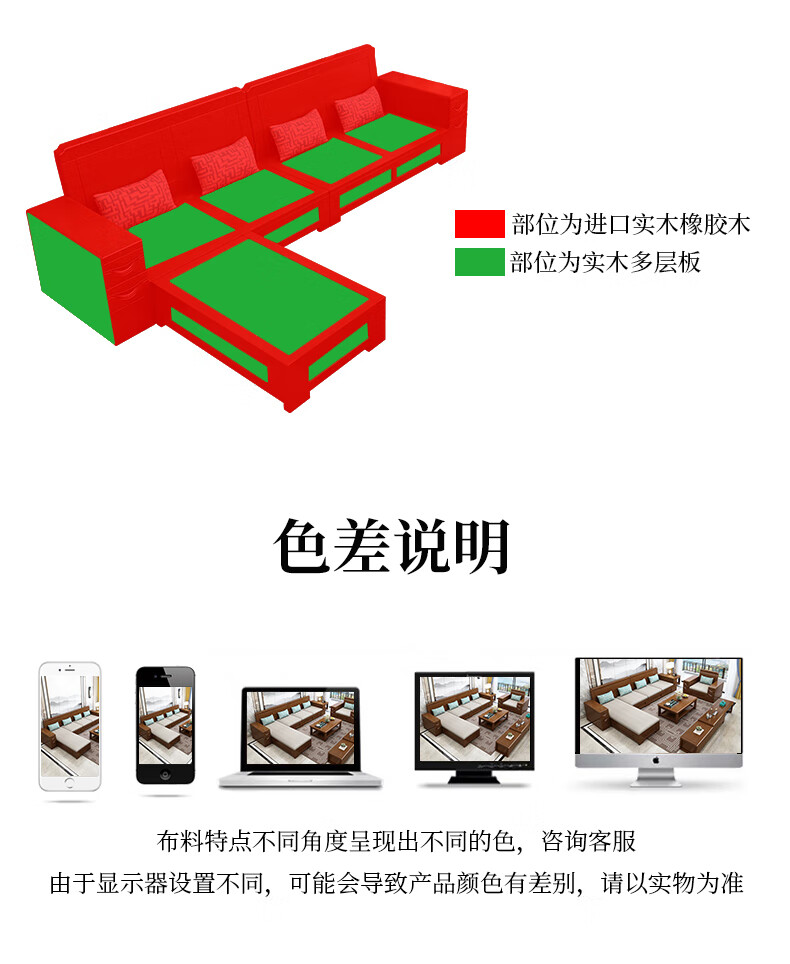 部位为进口实木橡胶木
部位为实木多层板

色差说明

布料特点不同角度呈现出不同的色，咨询客服
由于显示器设置不同，可能会导致产品颜色有差别，请以实物为准