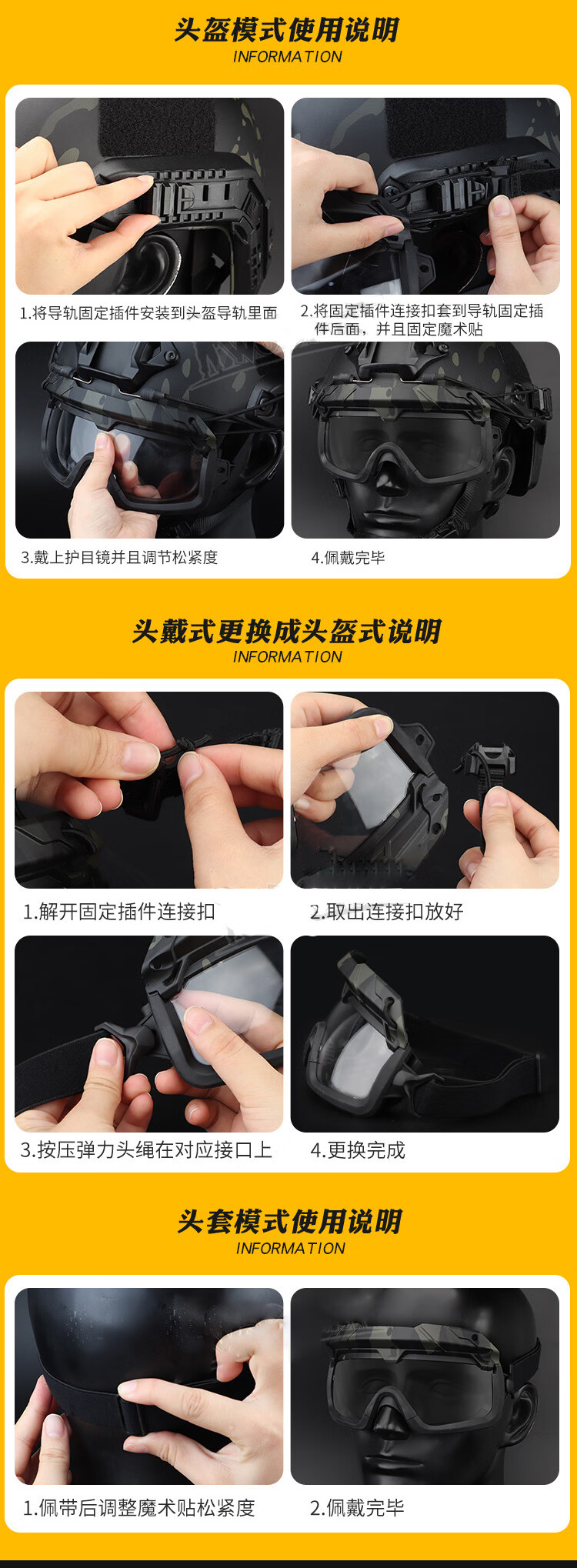 头盔模式使用说明
INFORMATION

1.将导轨固定插件安装到头盔导轨里面

2.将固定插件连接扣套到导轨固定插件后面，并且固定魔术贴

3.戴上护目镜并且调节松紧度

4.佩戴完毕

头戴式更换成头盔式说明
INFORMATION

1.解开固定插件连接扣

2.取出连接扣放好

3.按压弹力头绳在对应接口上

4.更换完成

头套模式使用说明
INFORMATION

1.佩带后调整魔术贴松紧度

2.佩戴完毕