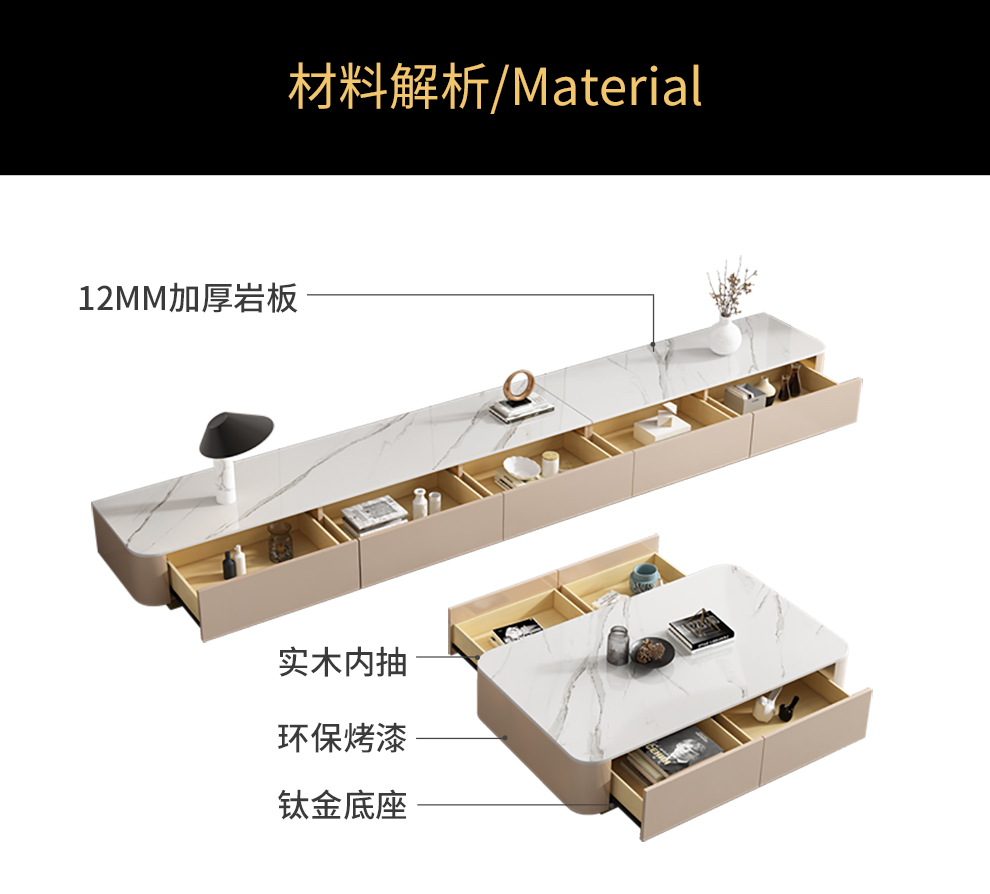 材料解析/Material

12MM加厚岩板

实木内抽

环保烤漆

钛金底座