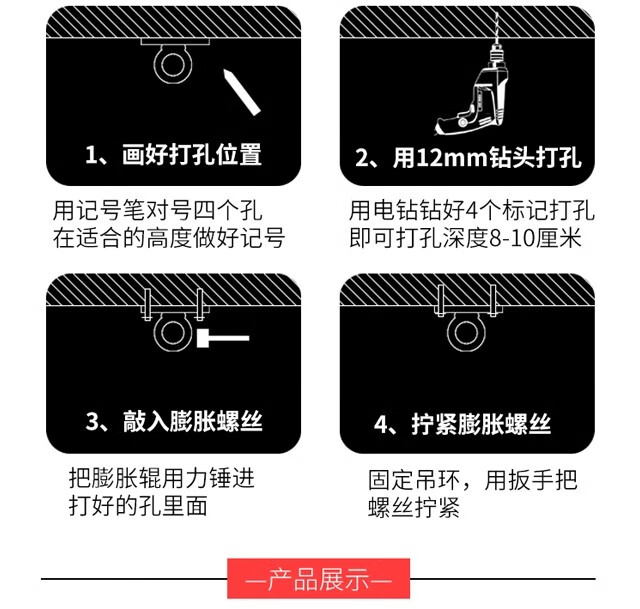 1、画好打孔位置

用记号笔对号四个孔
在适合的高度做好记号

2、用12mm钻头打孔

用电钻钻好4个标记打孔
即可打孔深度8-10厘米

3、敲入膨胀螺丝

把膨胀辊用力锤进
打好的孔里面

4、拧紧膨胀螺丝

固定吊环，用扳手把
螺丝拧紧

—产品展示—