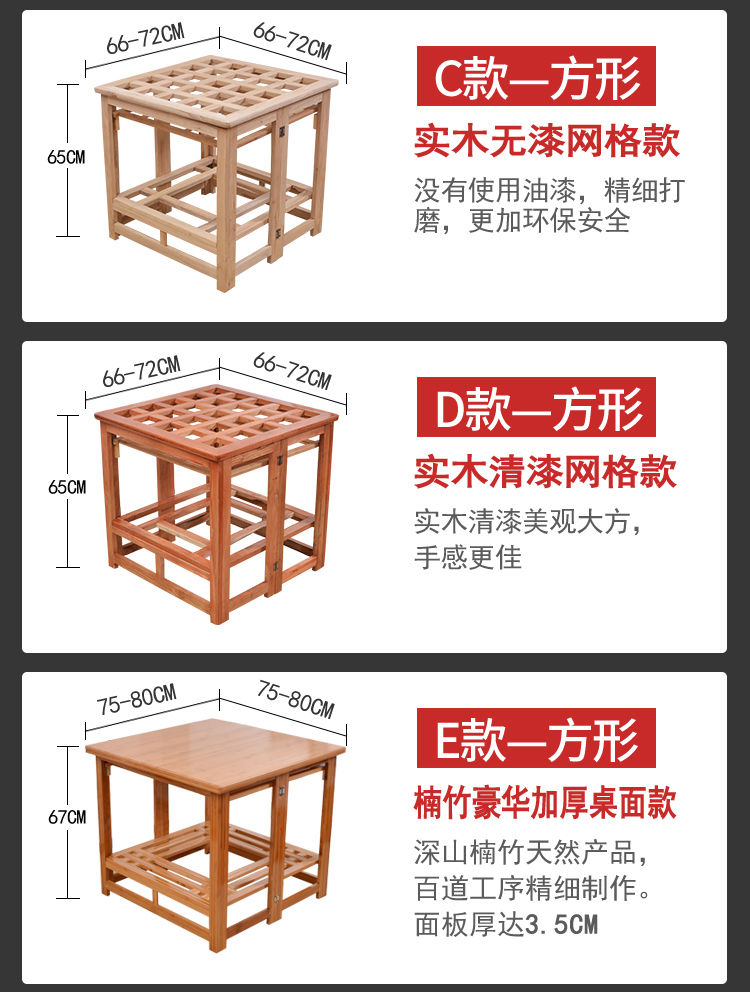 66-72CM
66-72CM
65CM

C款—方形

实木无漆网格款

没有使用油漆，精细打磨，更加环保安全

66-72CM
66-72CM
65CM

D款—方形

实木清漆网格款

实木清漆美观大方，手感更佳

75-80CM
75-80CM
67CM

E款—方形

楠竹豪华加厚桌面款

深山楠竹天然产品，百道工序精细制作。面板厚达3.5CM