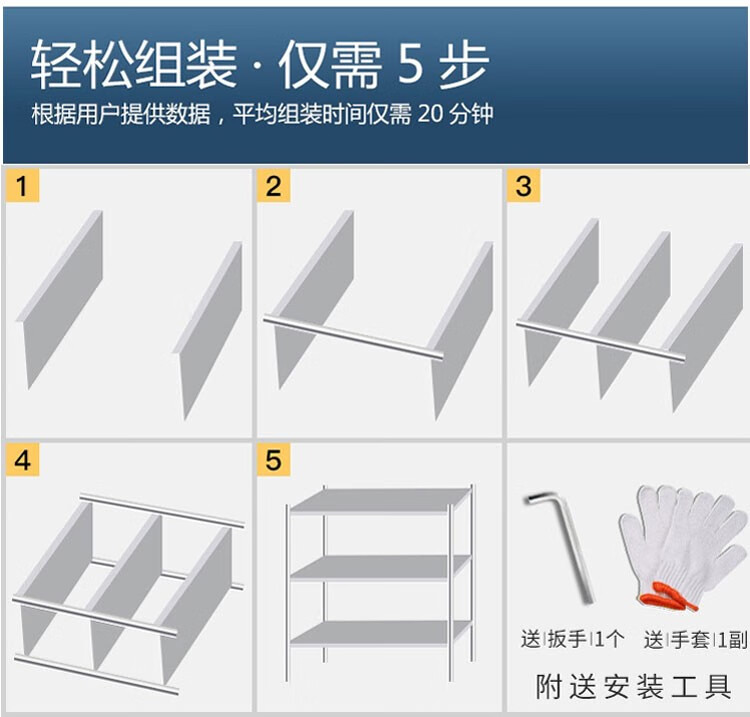 轻松组装 · 仅需 5 步
根据用户提供数据，平均组装时间仅需 20 分钟

1

2

3

4

5

送|扳手|1个 送|手套|1副

附送安装工具