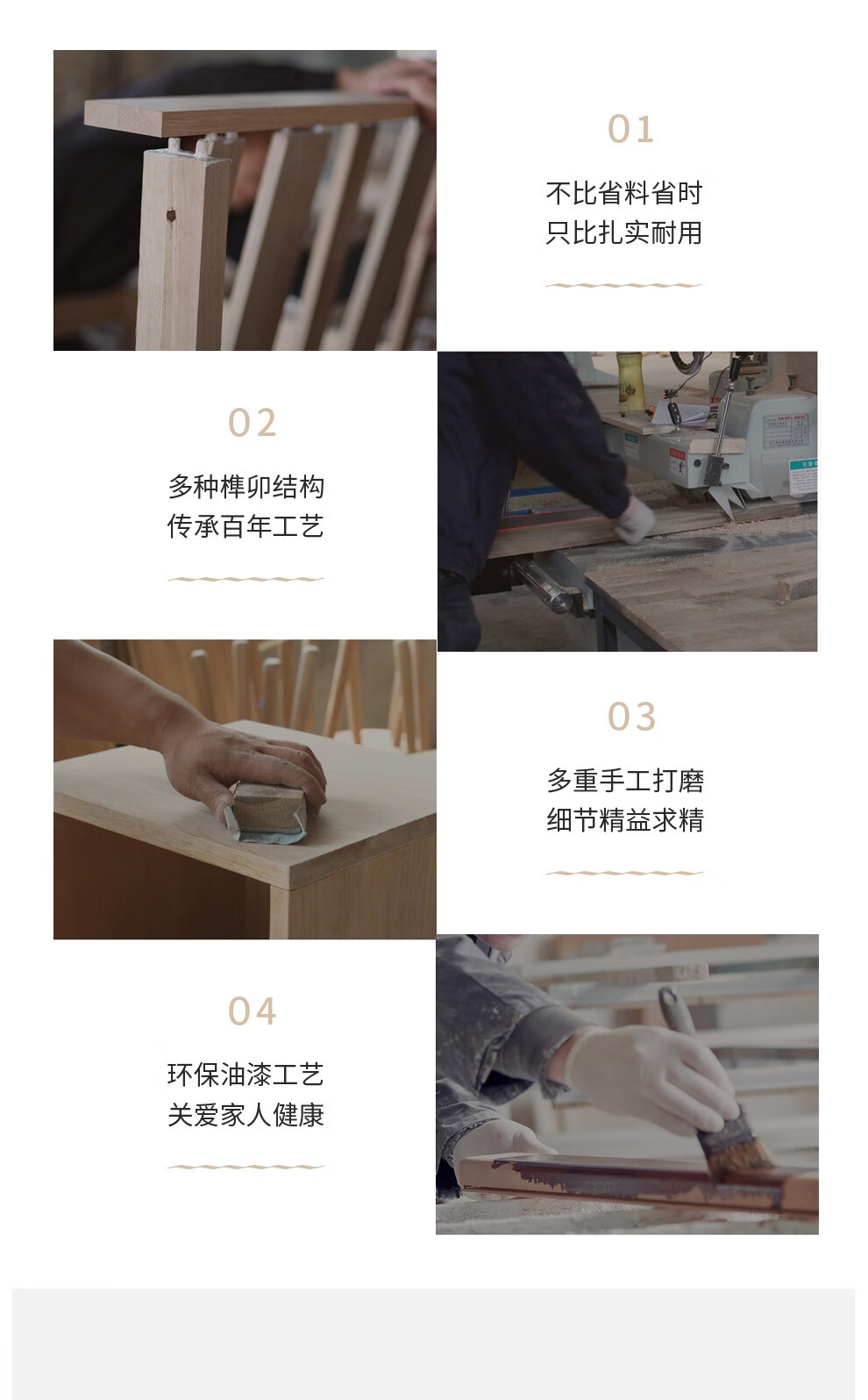 01

不比省料省时
只比扎实耐用

02

多种榫卯结构
传承百年工艺

03

多重手工打磨
细节精益求精

04

环保油漆工艺
关爱家人健康