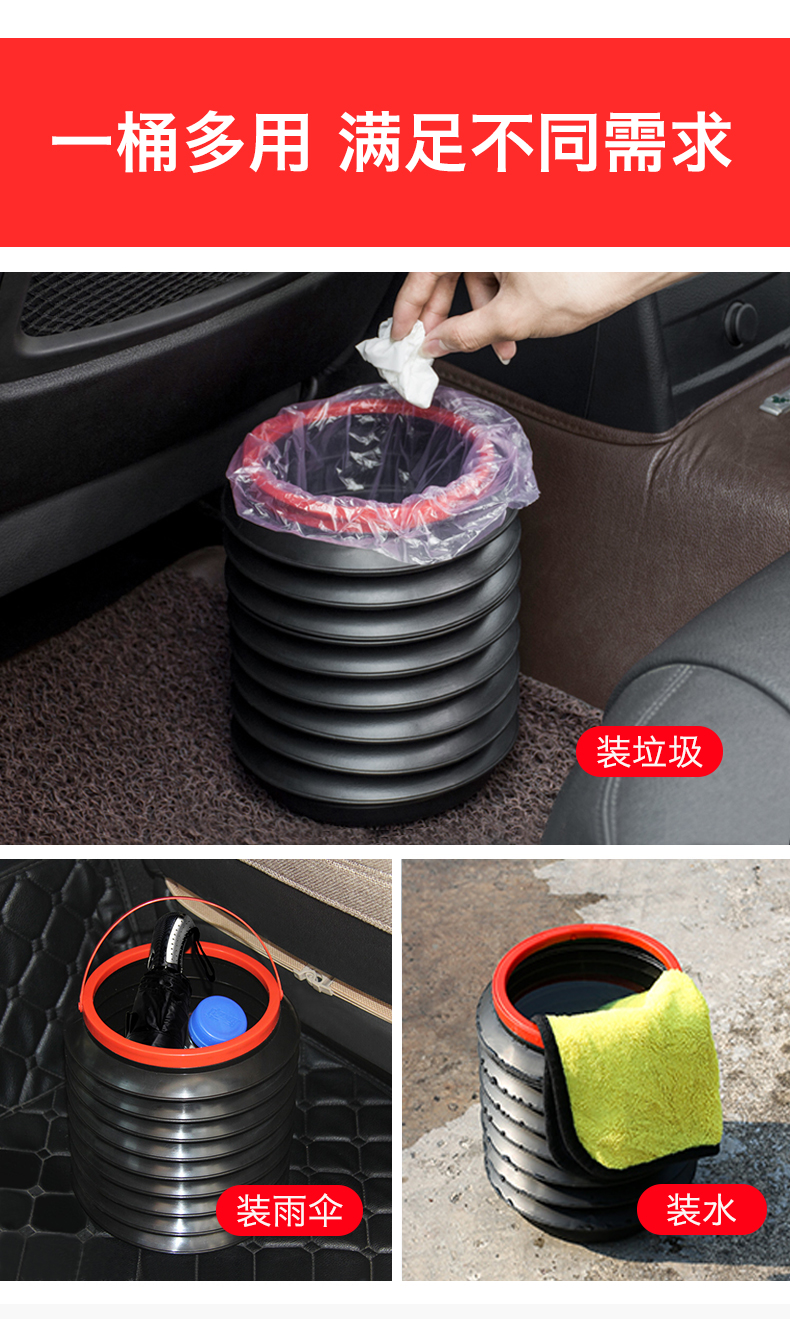 一桶多用 满足不同需求

装垃圾

装雨伞

装水