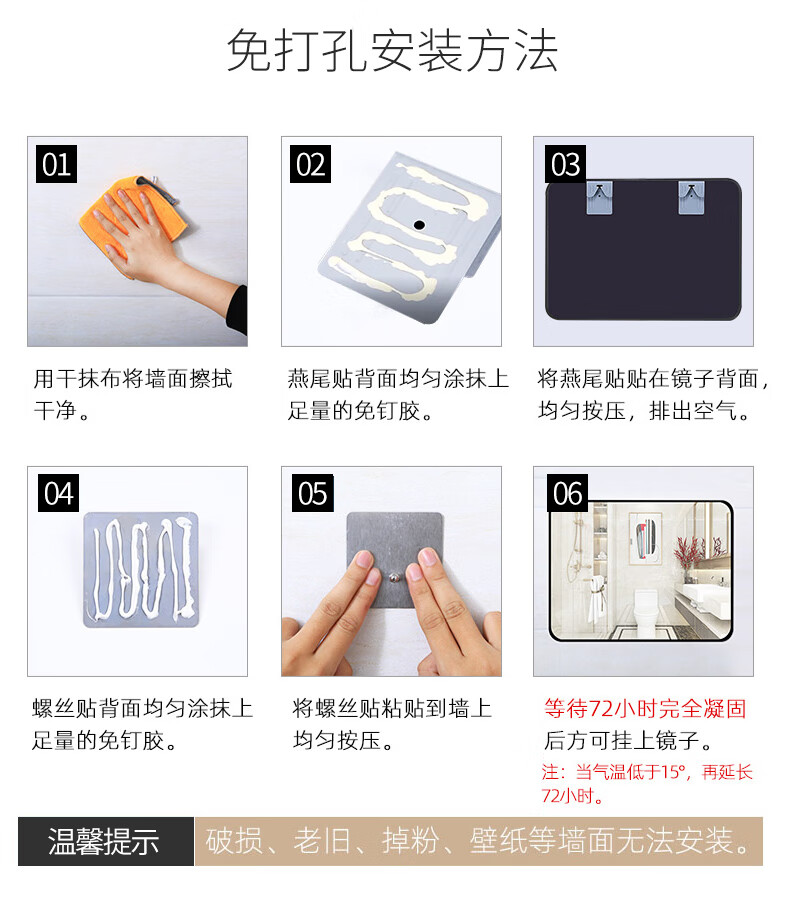 免打孔安装方法

01

用干抹布将墙面擦拭干净。

02

燕尾贴背面均匀涂抹上足量的免钉胶。

03

将燕尾贴贴在镜子背面，均匀按压，排出空气。

04

螺丝贴背面均匀涂抹上足量的免钉胶。

05

将螺丝贴粘贴到墙上均匀按压。

06

等待72小时完全凝固后方可挂上镜子。

注：当气温低于15°，再延长72小时。

温馨提示 破损、老旧、掉粉、壁纸等墙面无法安装。